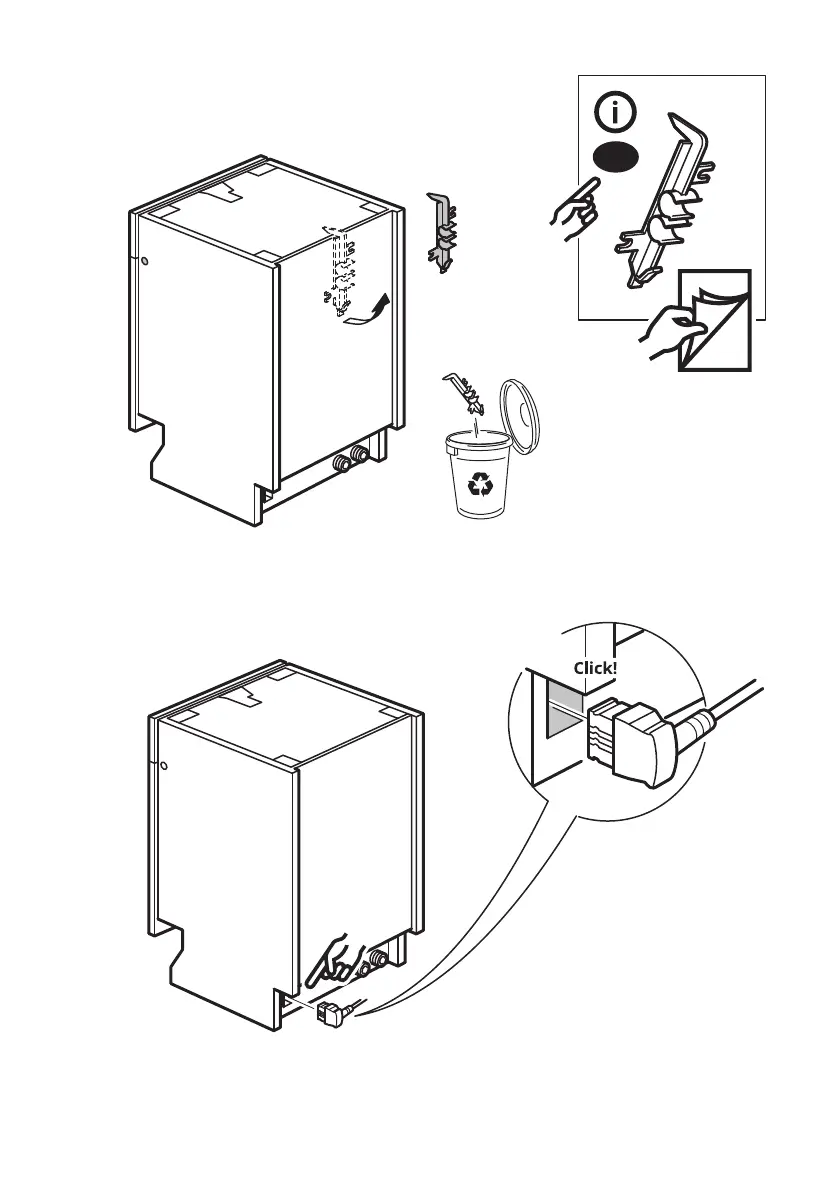 Click!