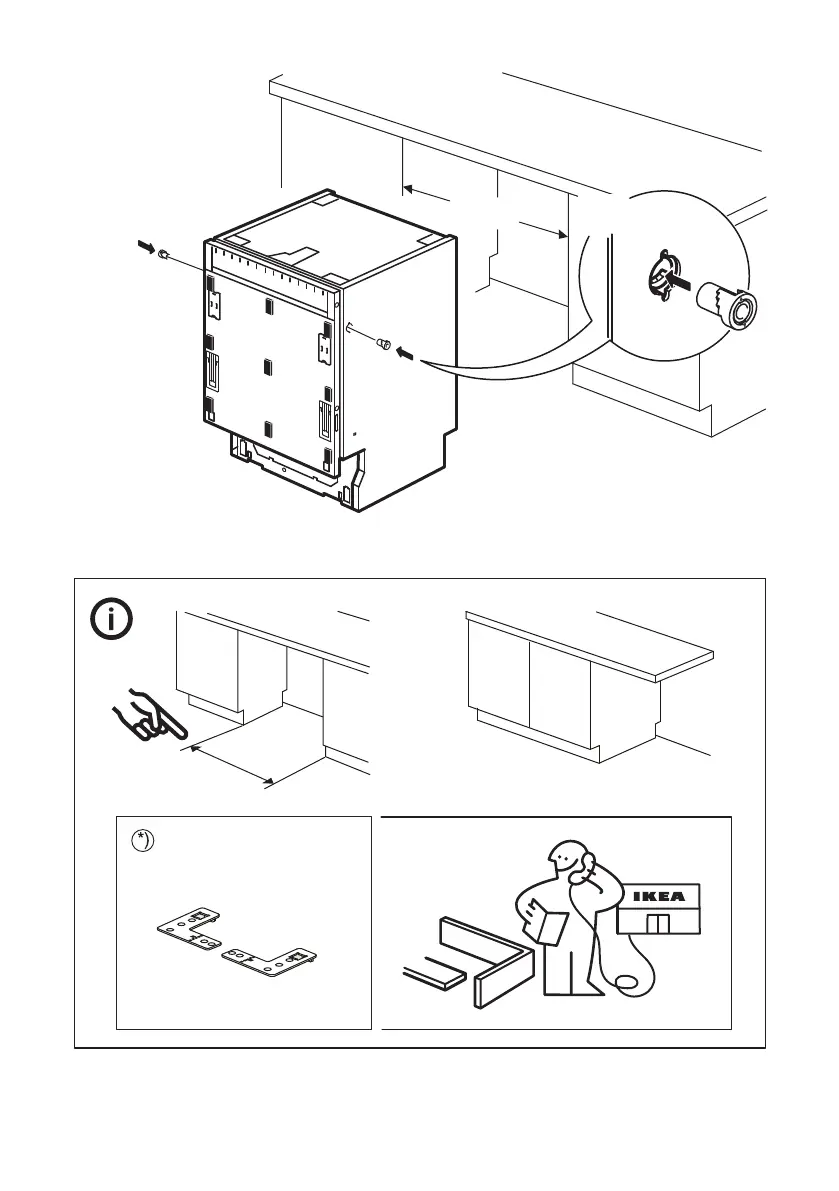 *)

IKEA