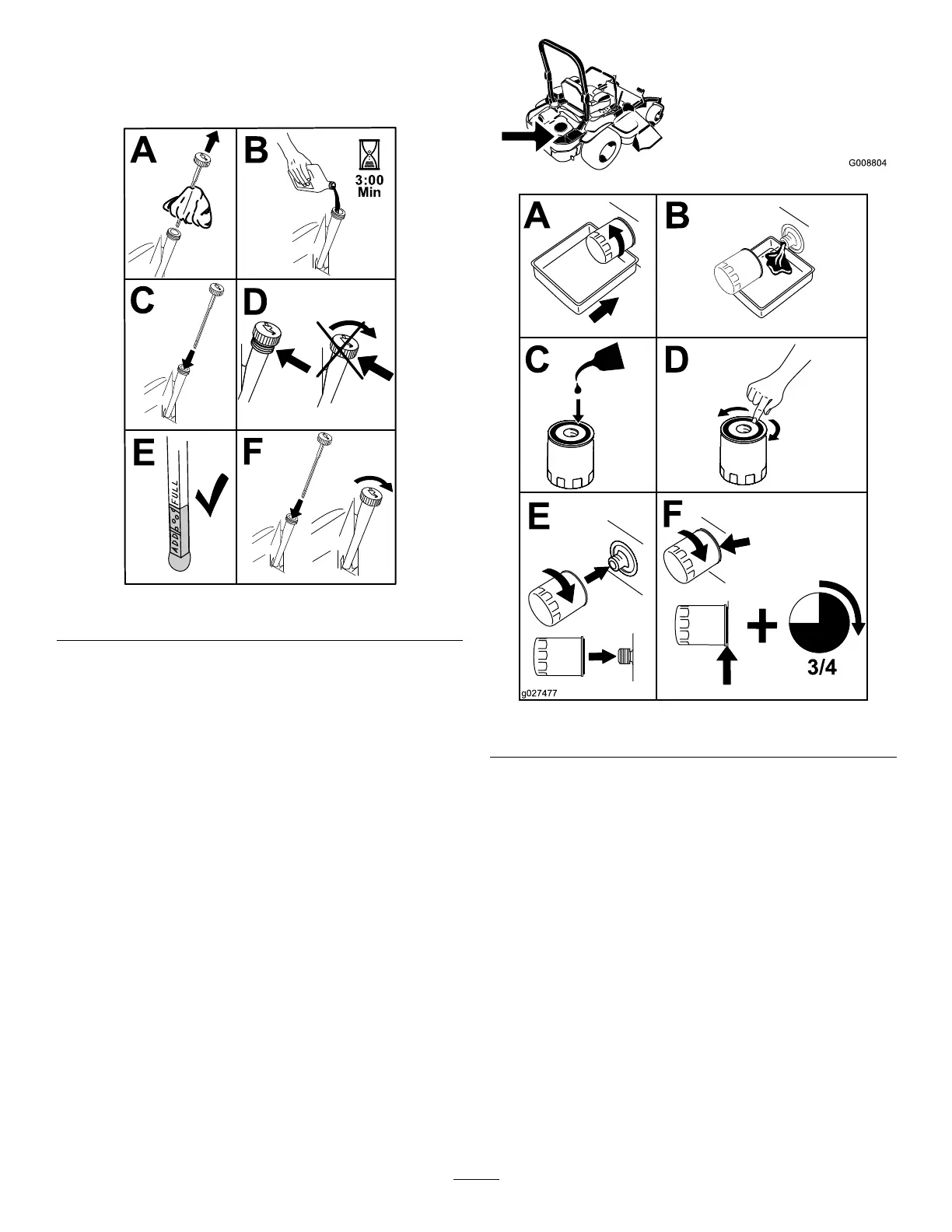 A

B

3:00
Min

C

D

E

ADD

FULL

F

G008804

A

B

C

D

E

F

3/4

g027477