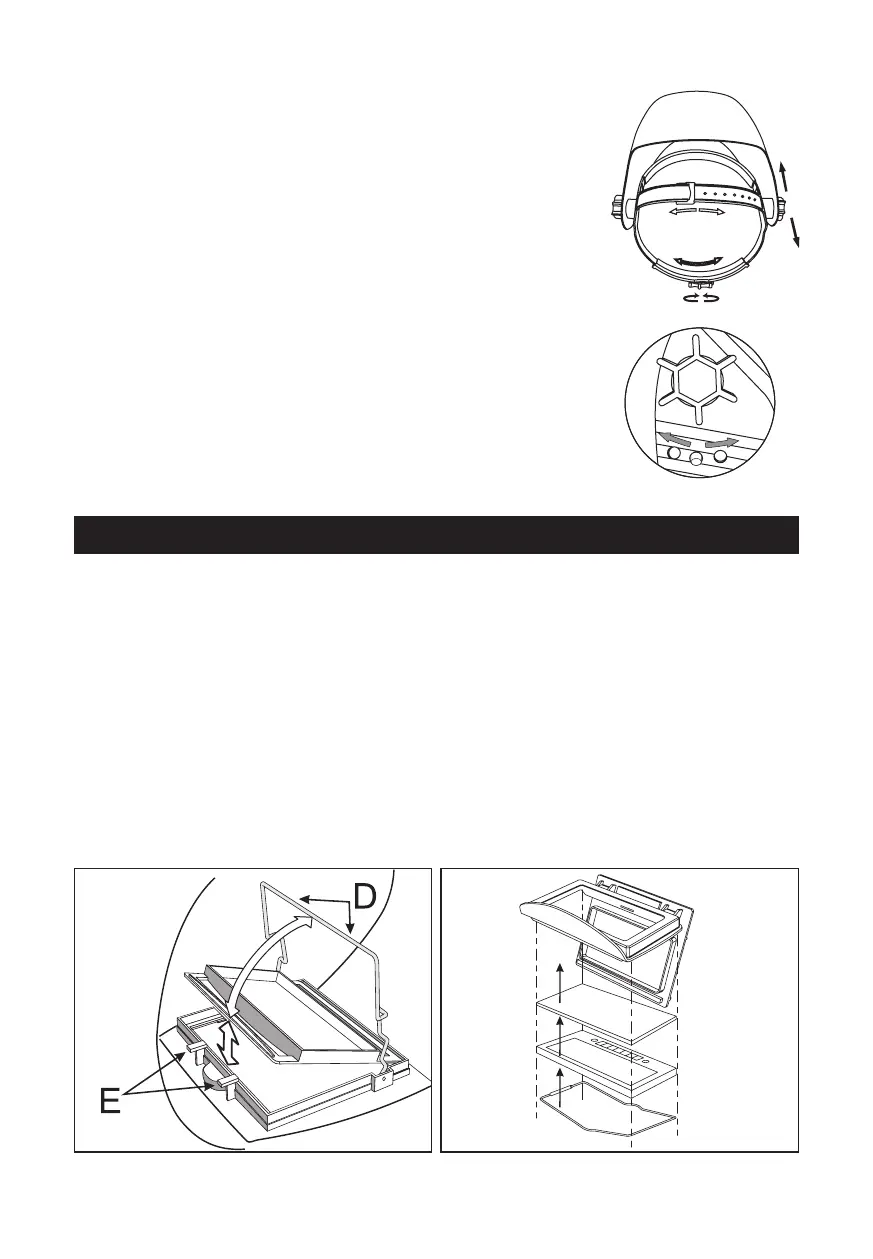 D

E