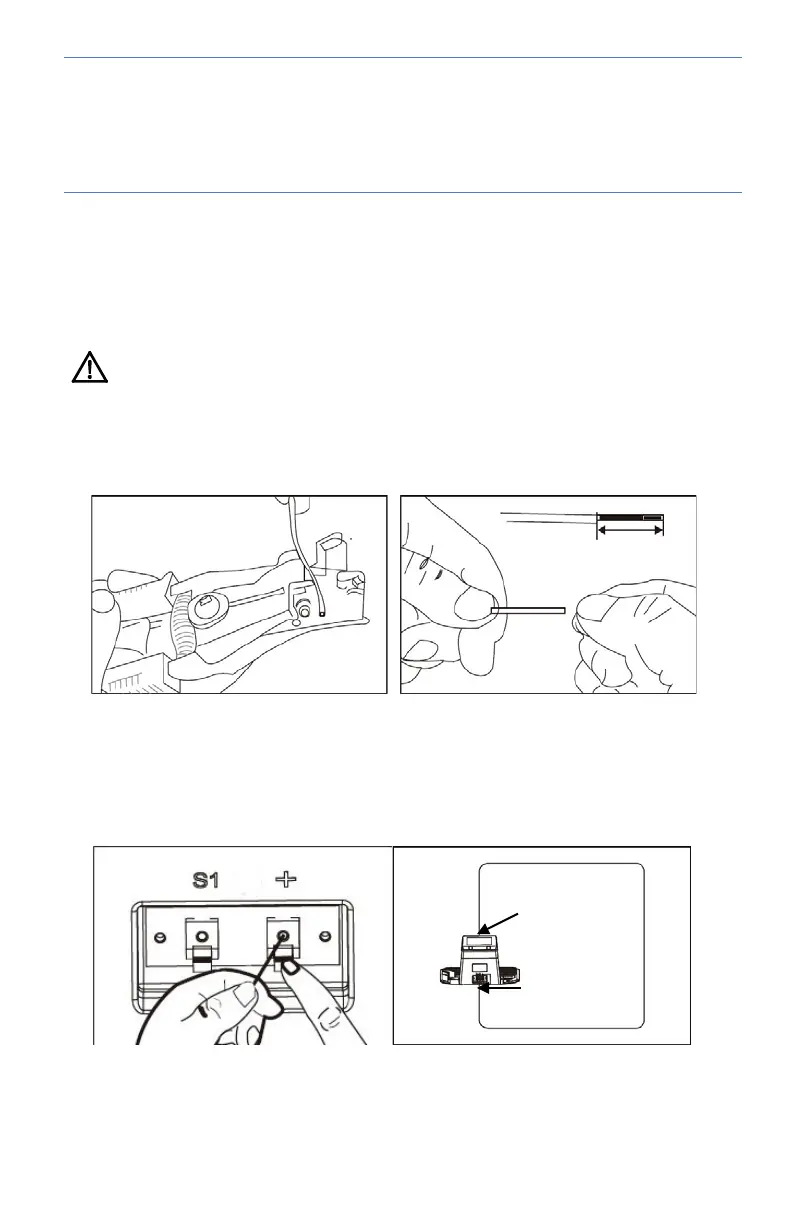 S1 +