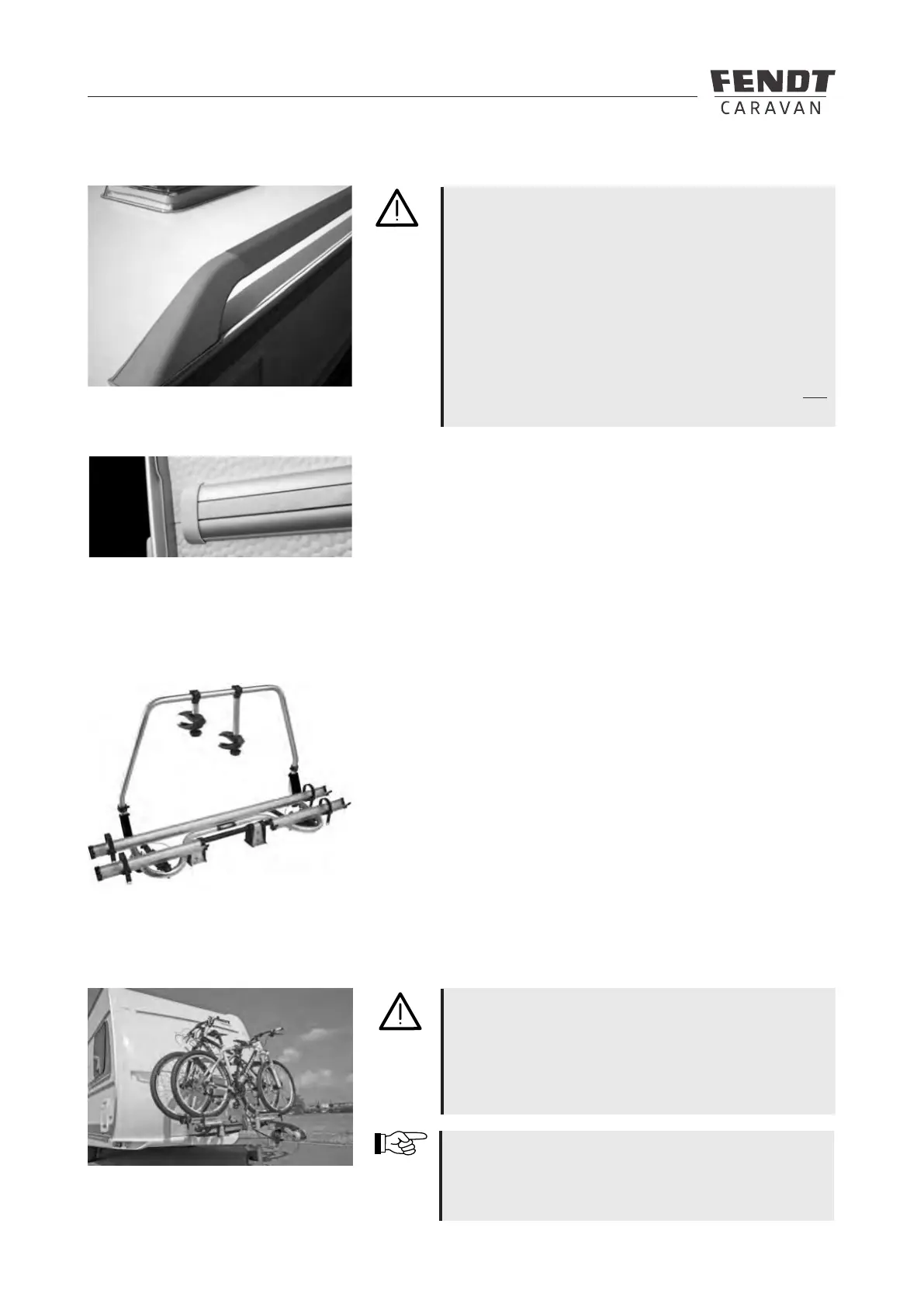 FENDT
CARAVAN