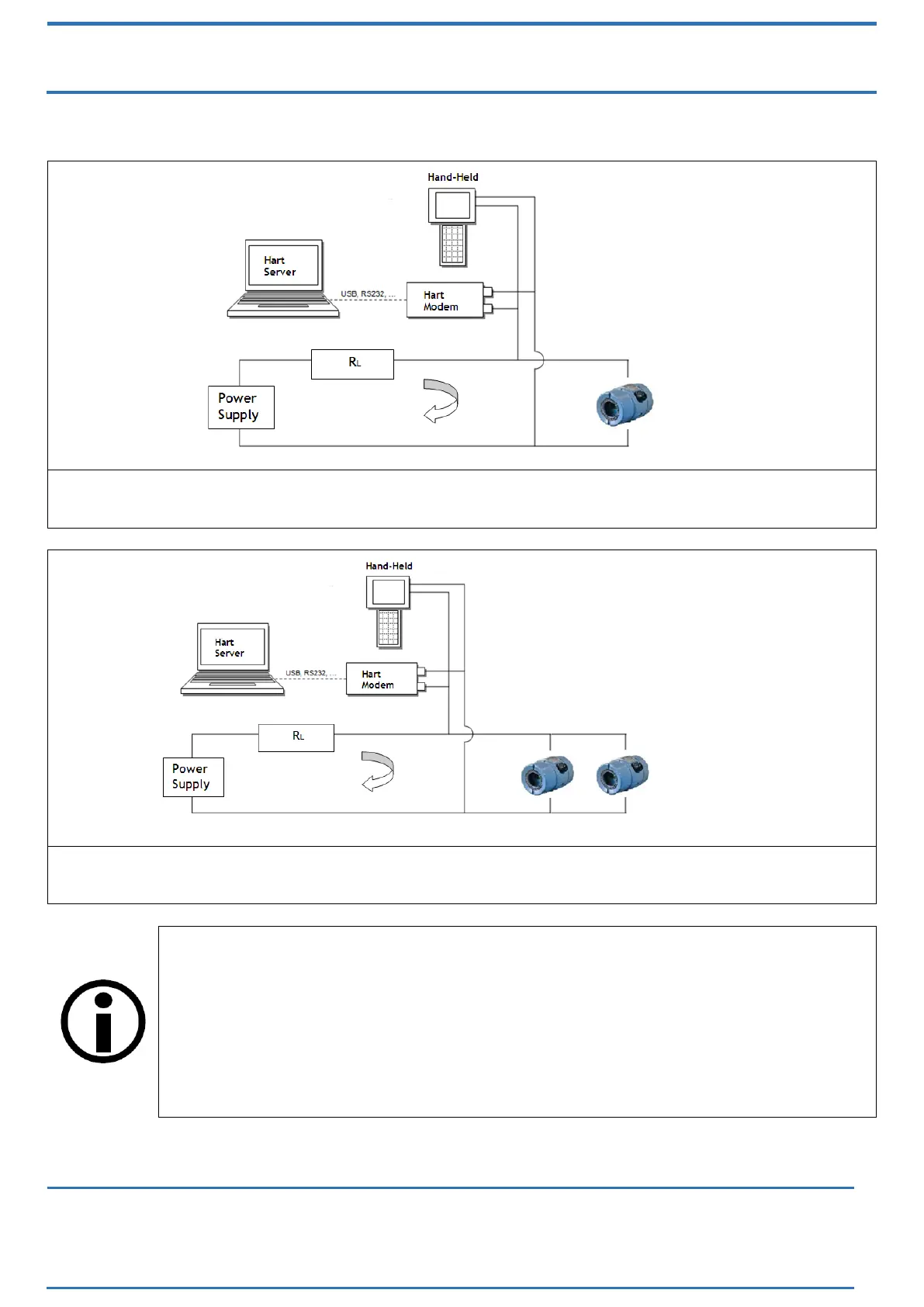 Hand-Held

Hart Server

USB, RS232, ...

Hart Modem

$R_L$

Power Supply

Hand-Held

Hart Server

USB, RS232, ...

Hart Modem

$R_L$

Power Supply