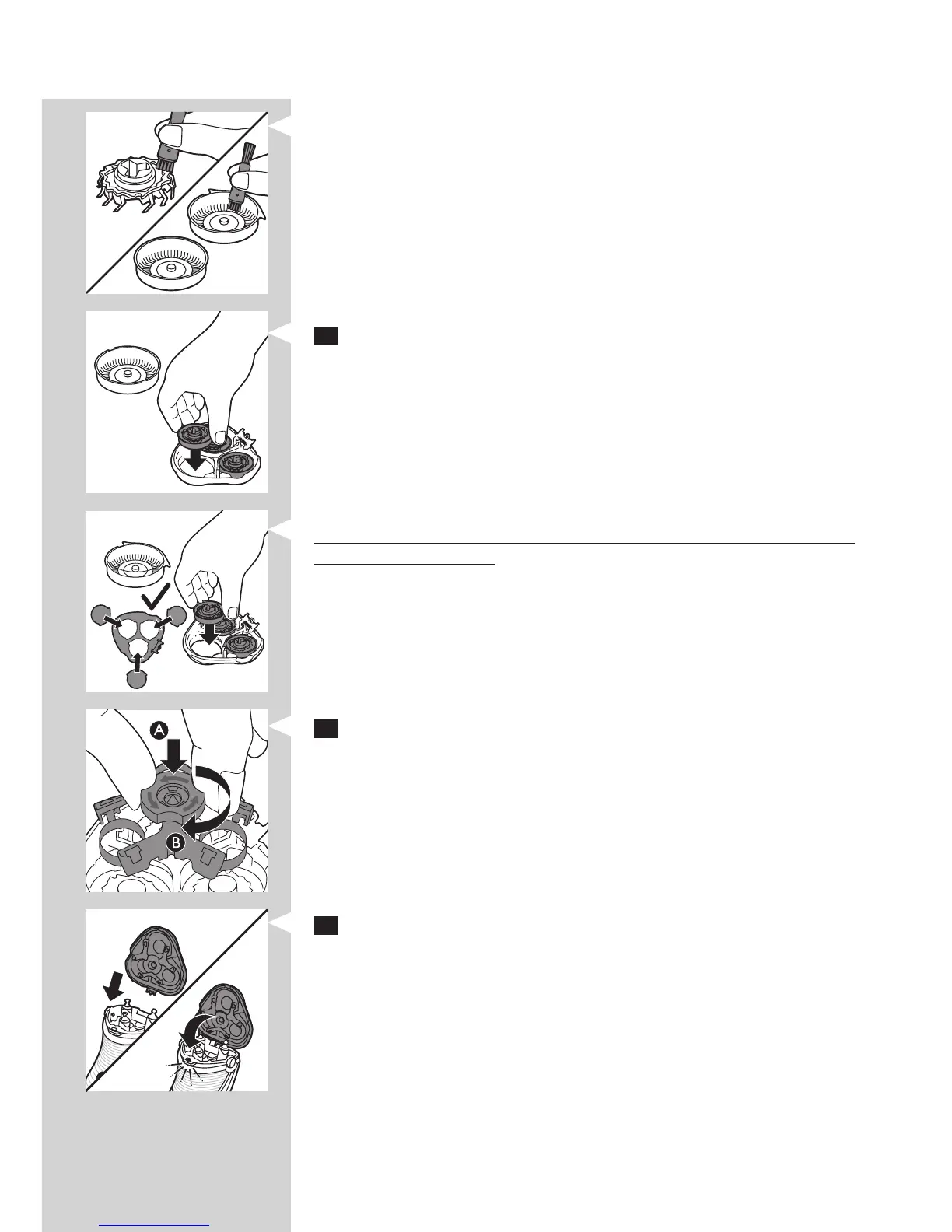 A
B