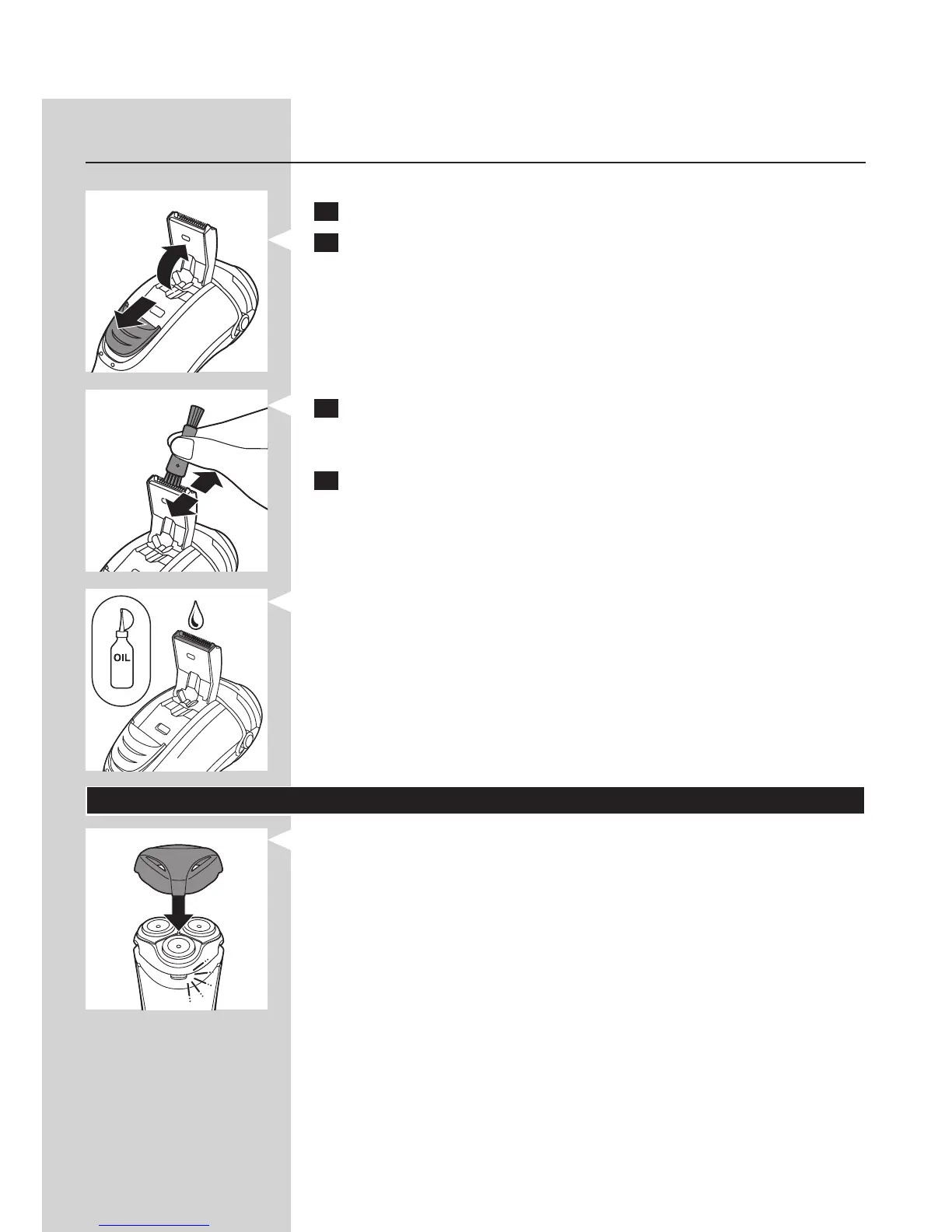 OIL