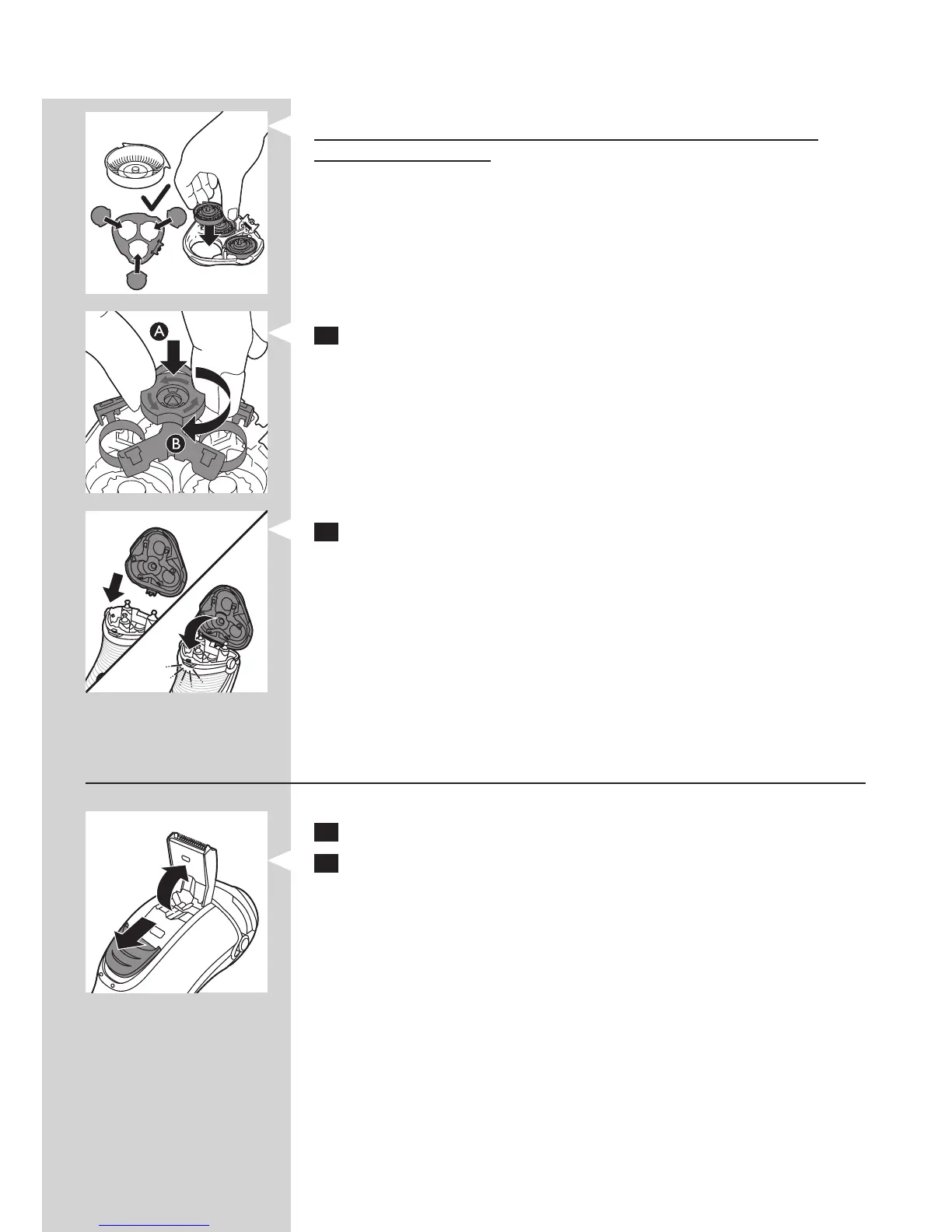 A
B