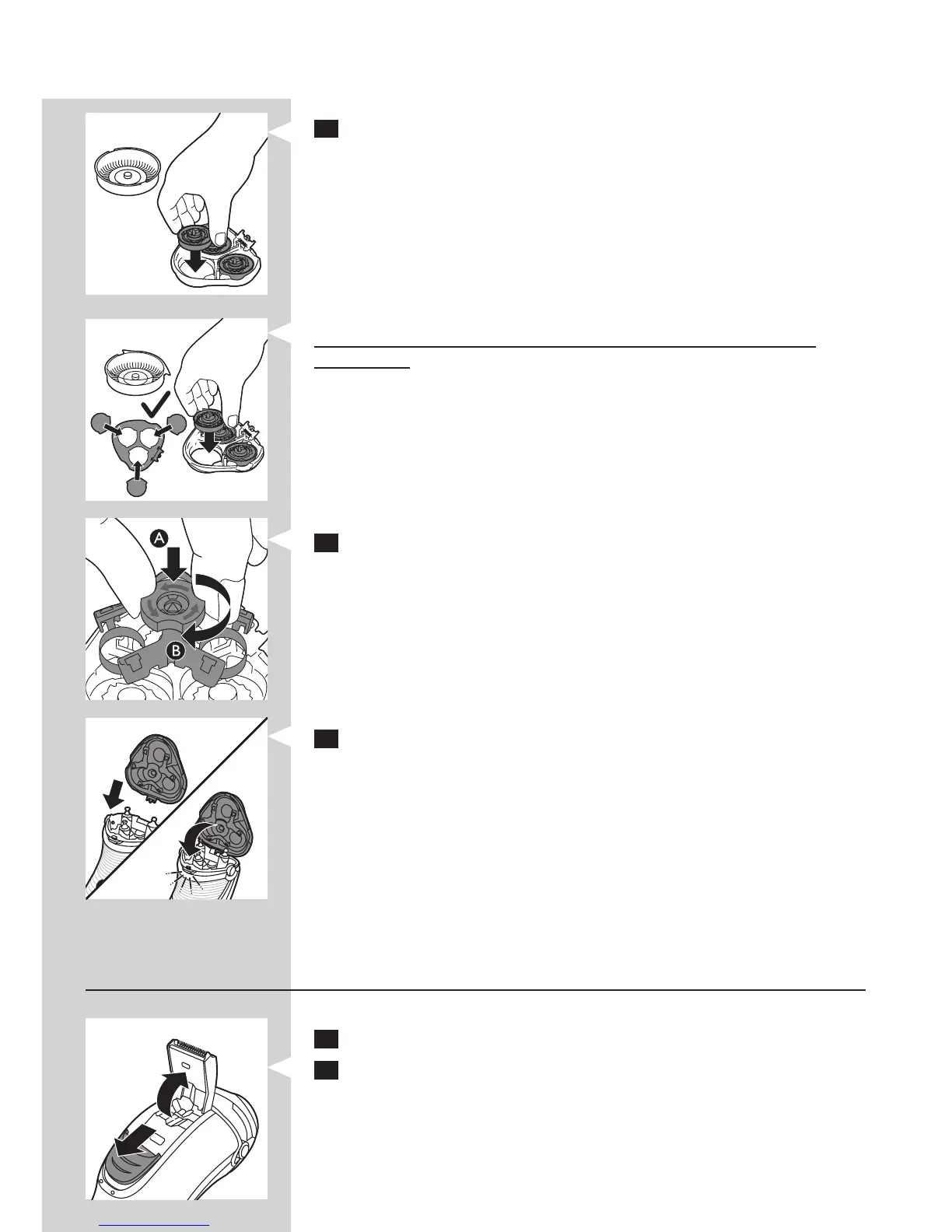 A
B