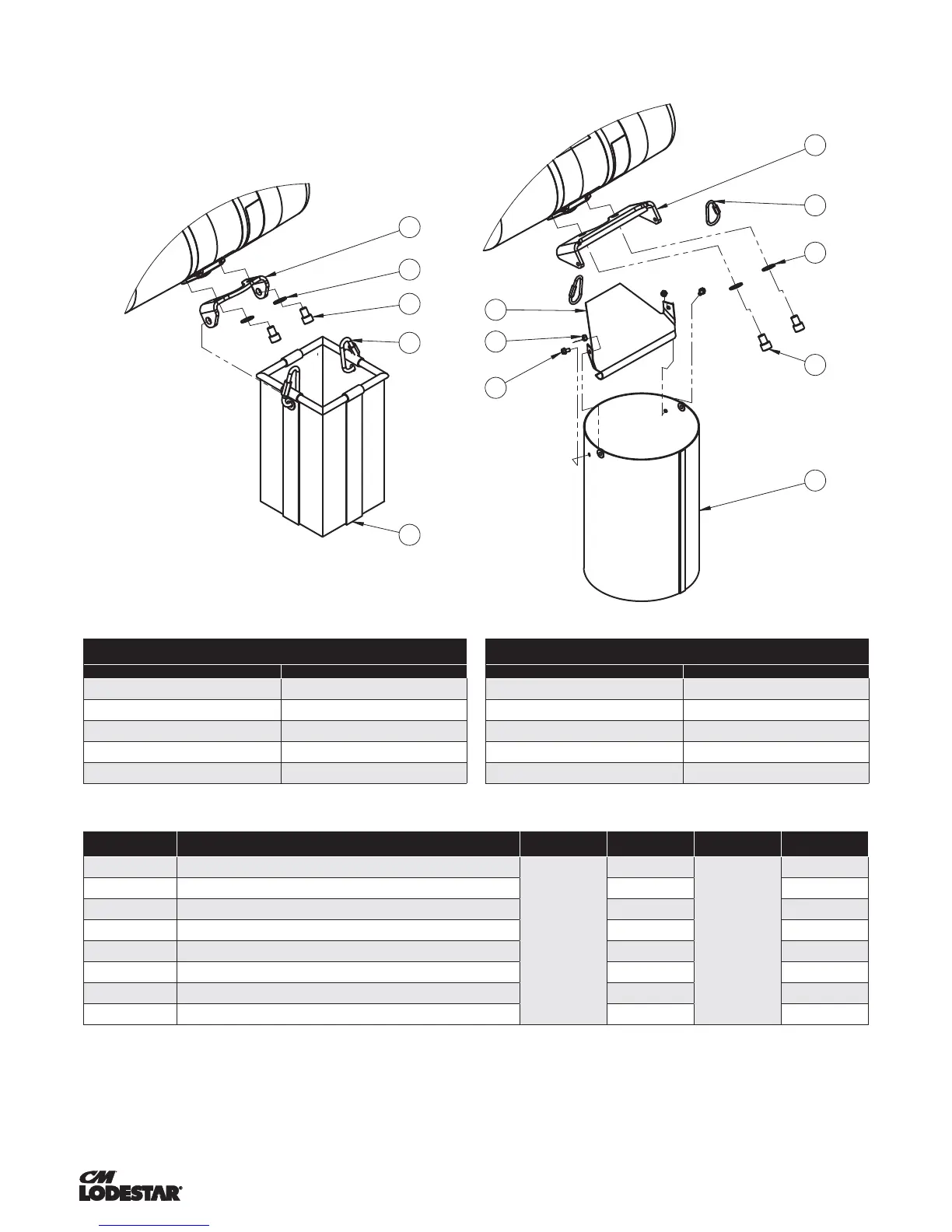 CM LODESTAR®