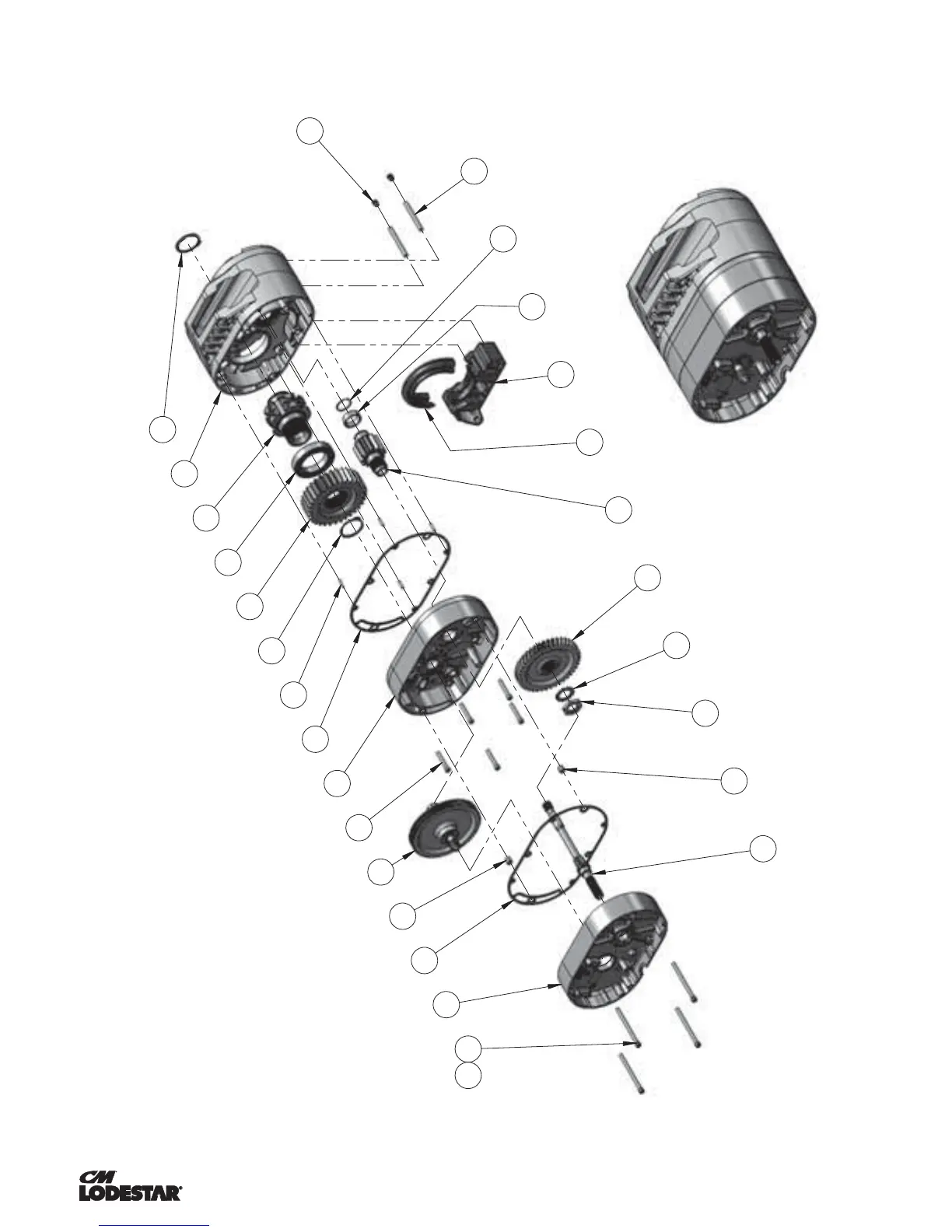 CM
LODESTAR®