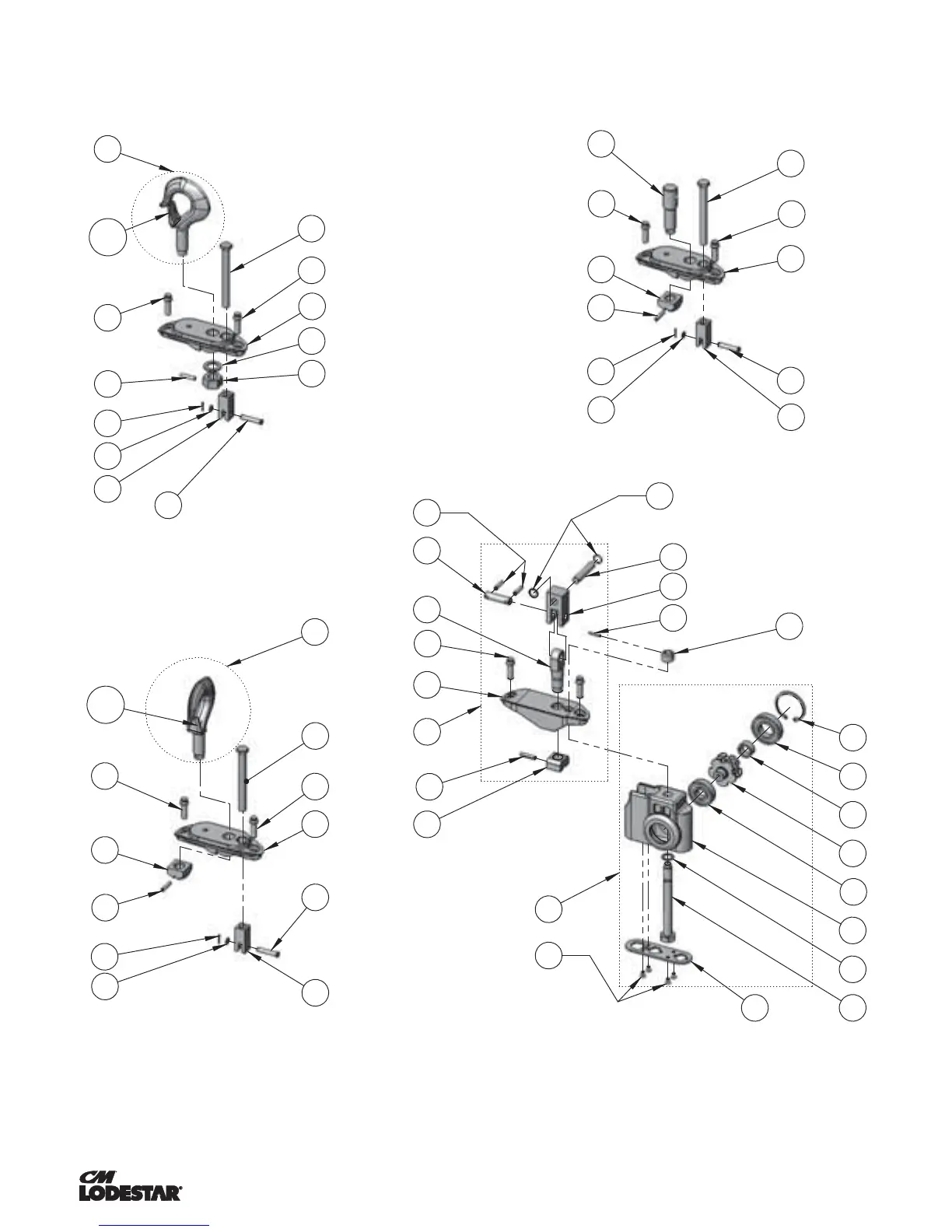 CM
LODESTAR®