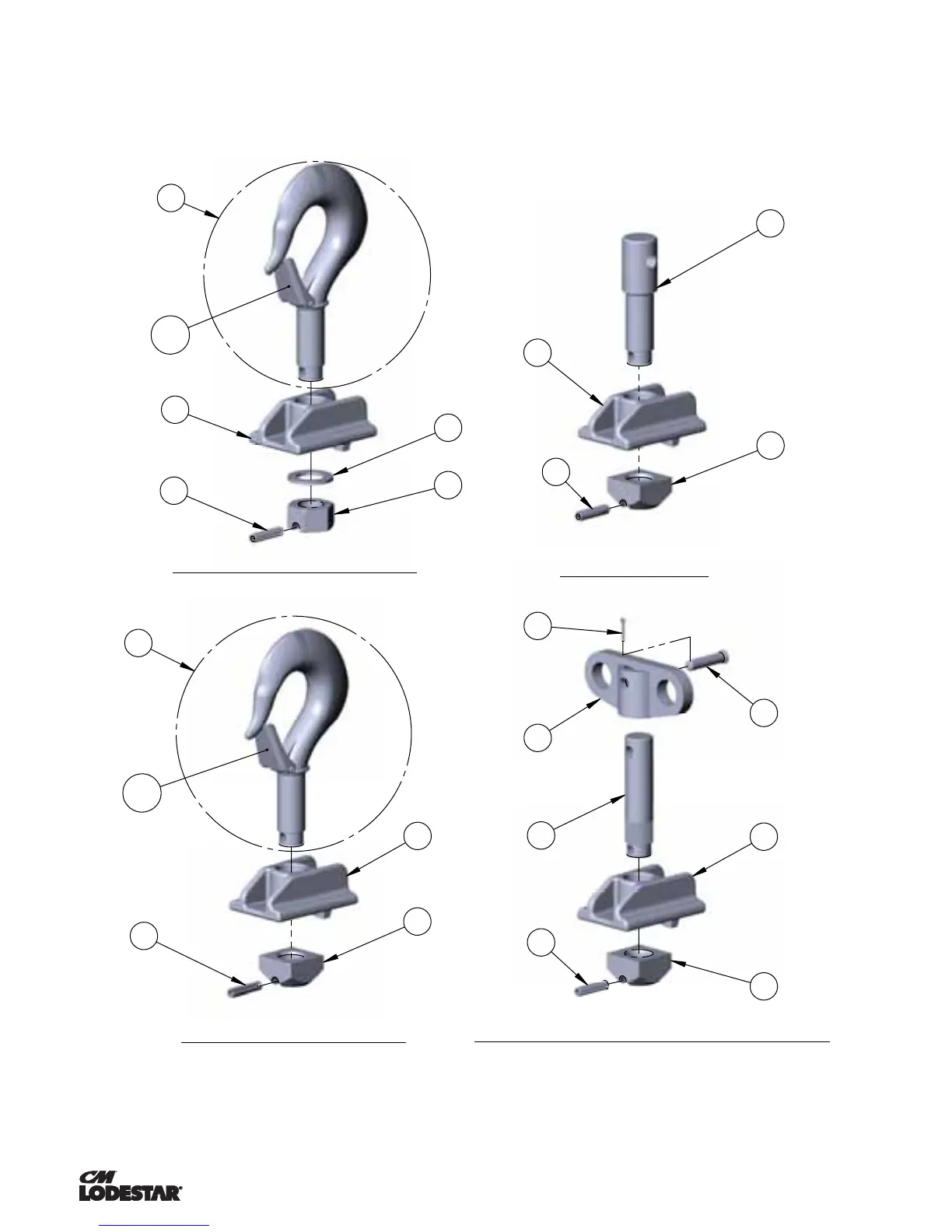 CM
LODESTAR®