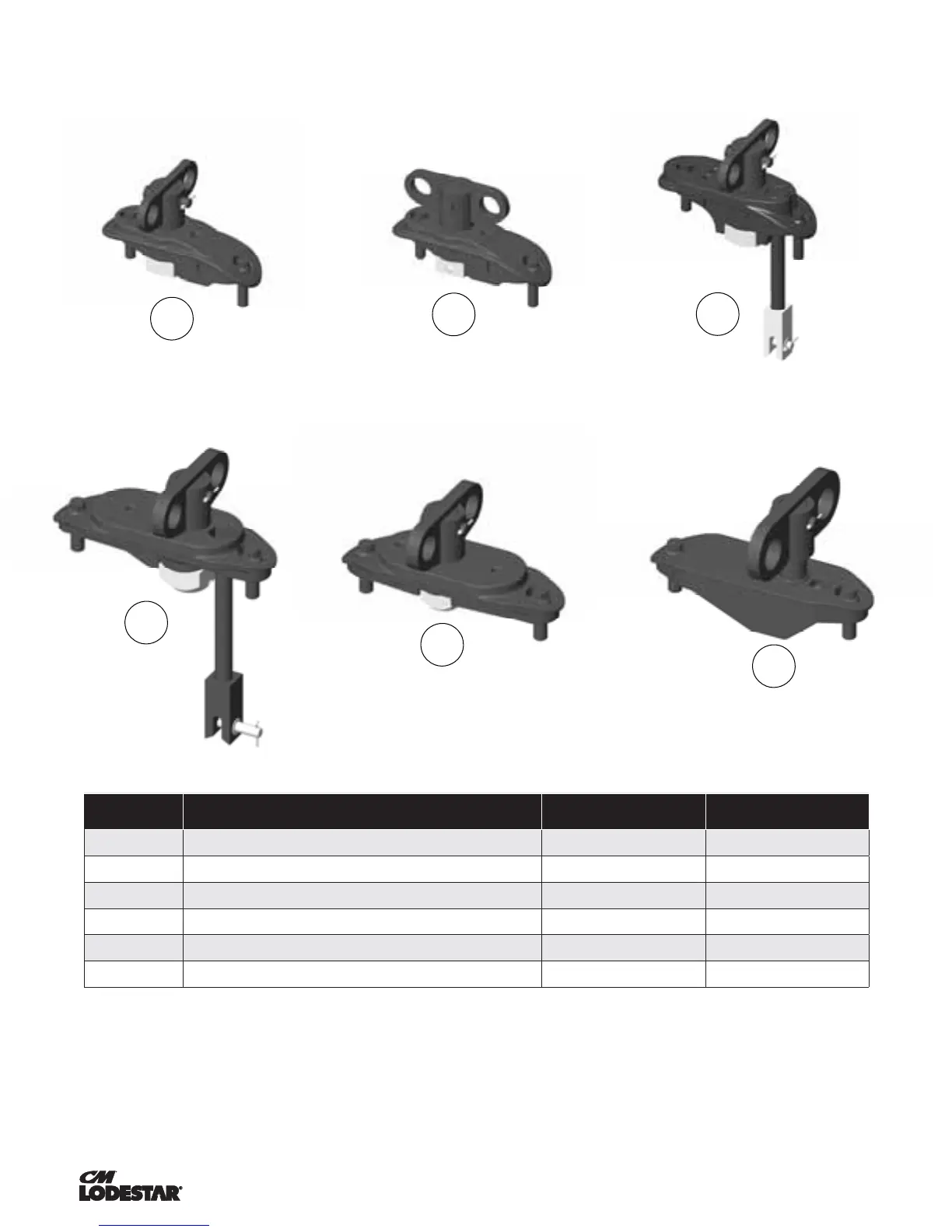 CM LODESTAR®