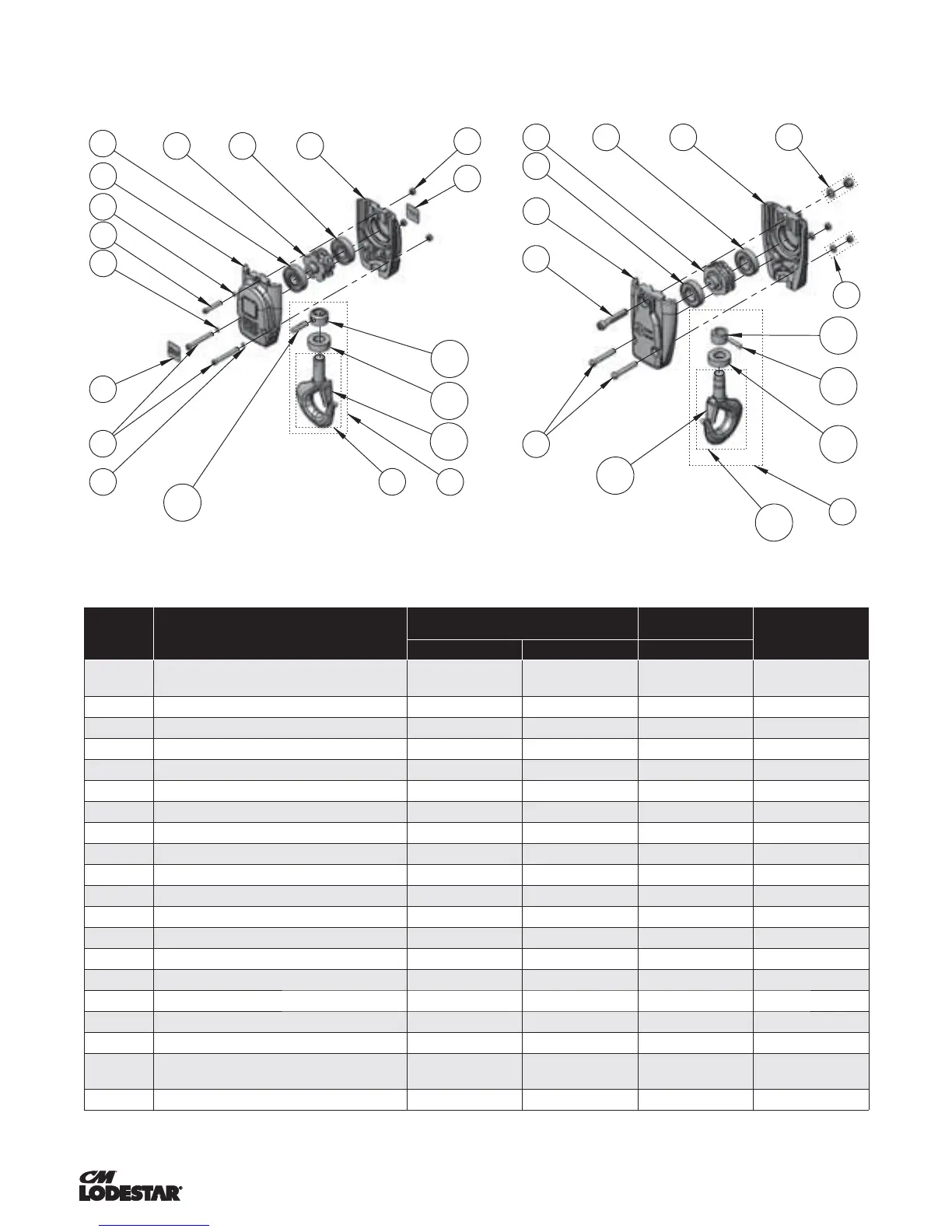 CM LODESTAR®