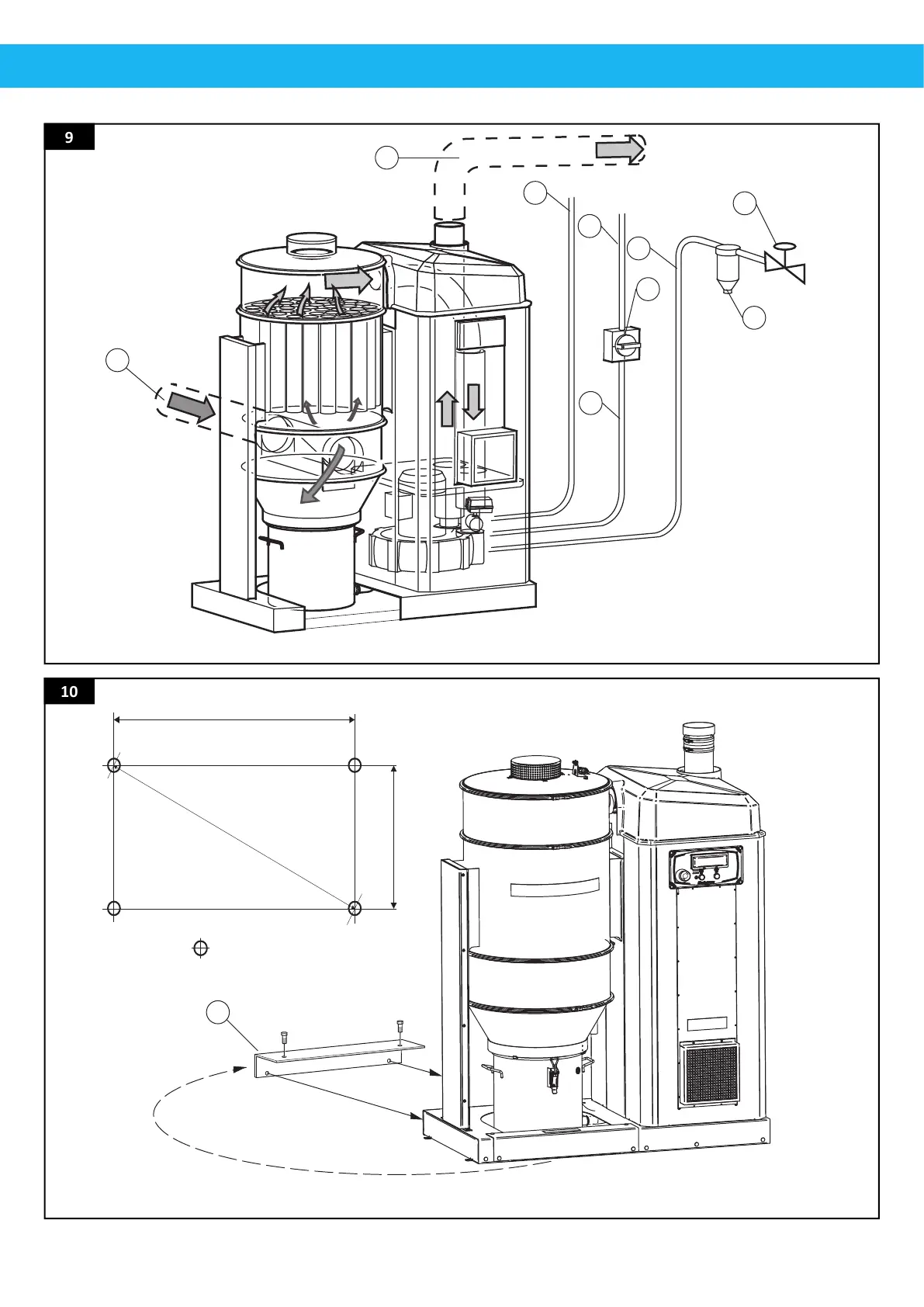 9

10