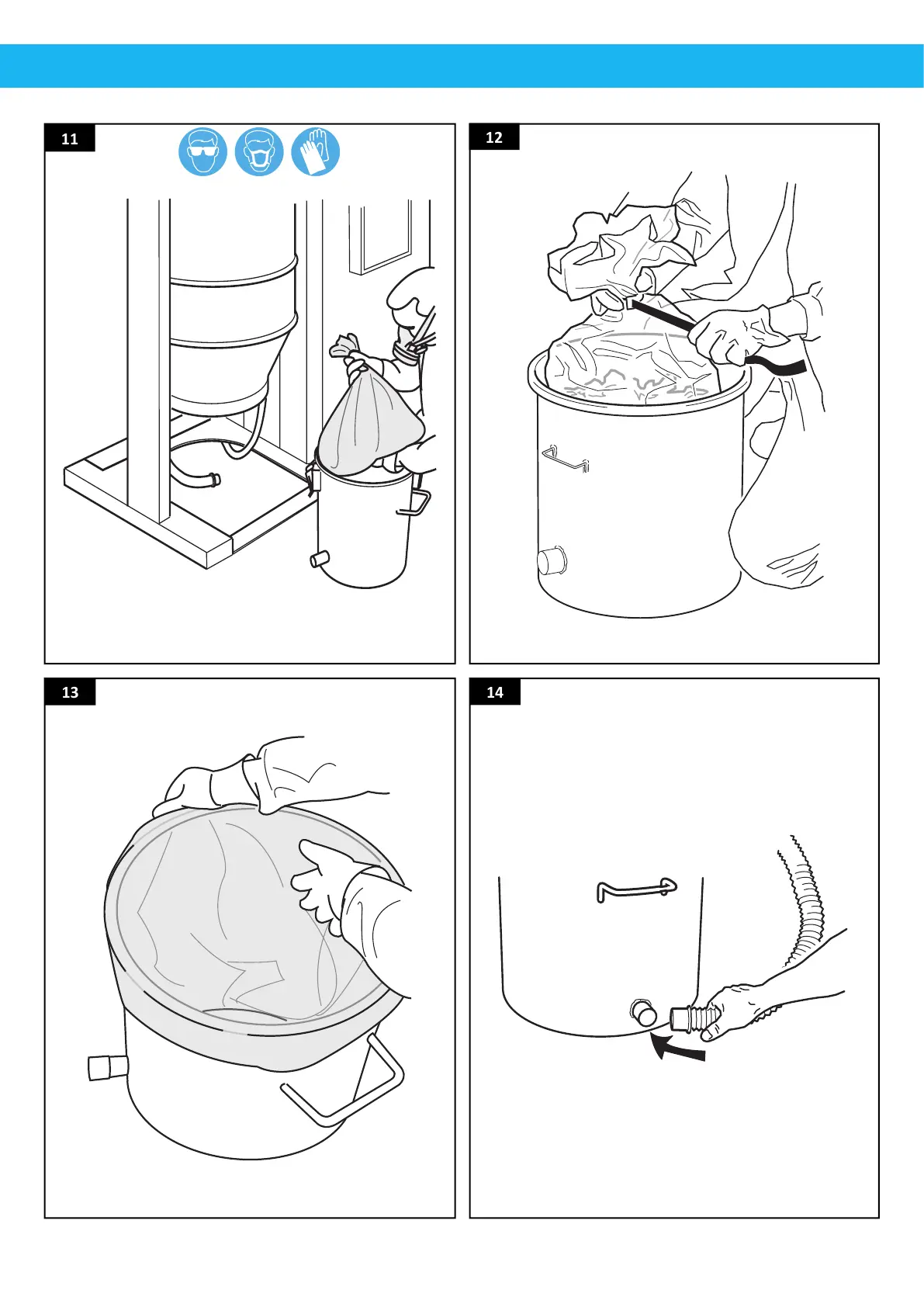 11

12

13

14