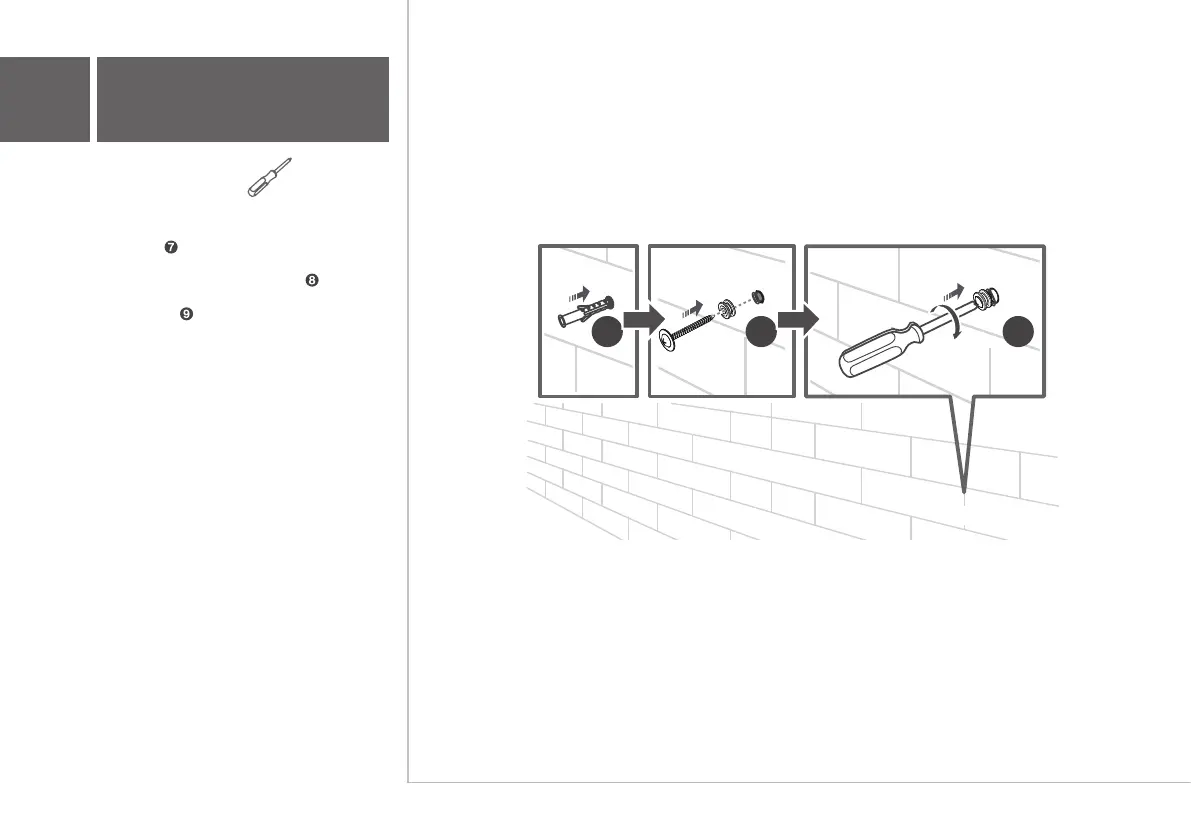 ❼

❽

❾