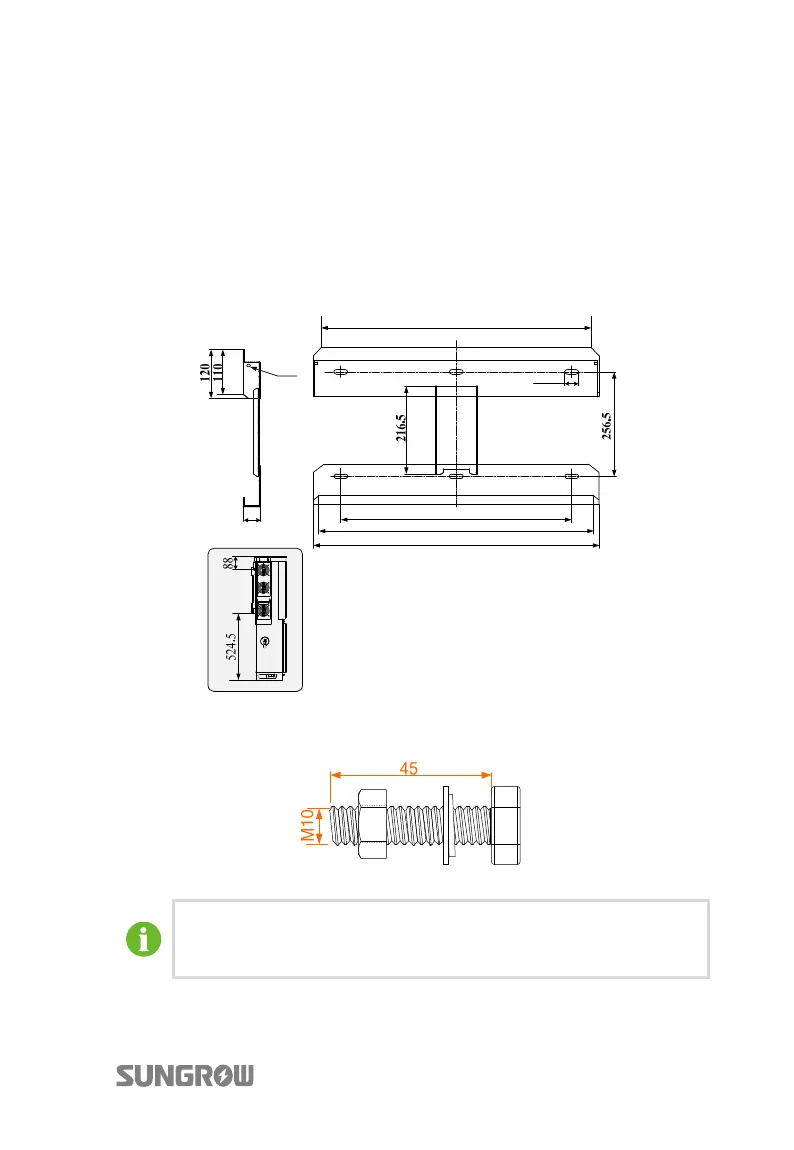 120
110
216.5
256.5
88
524.5
45
M10
SUNGROW