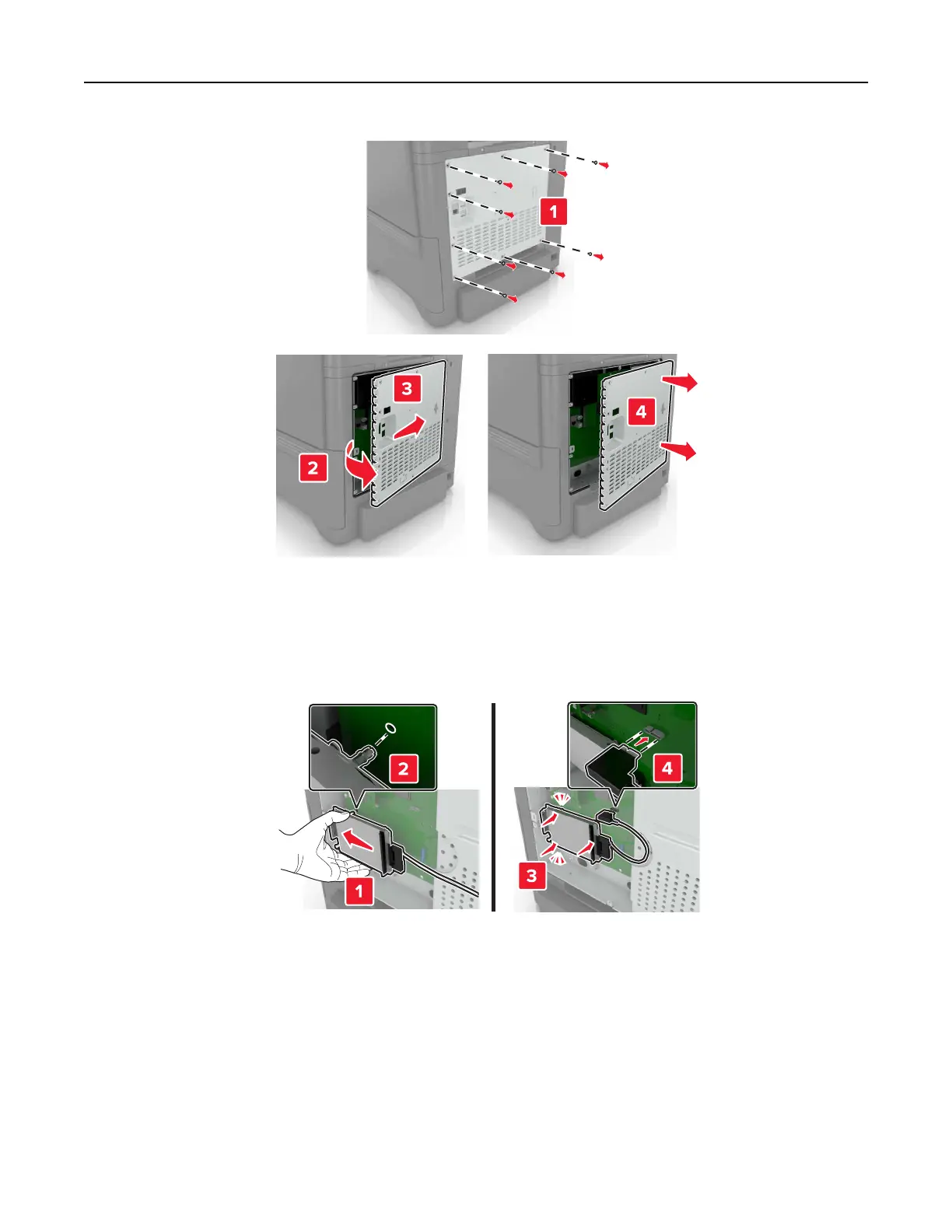 1

3

2

4

2

4

1

3