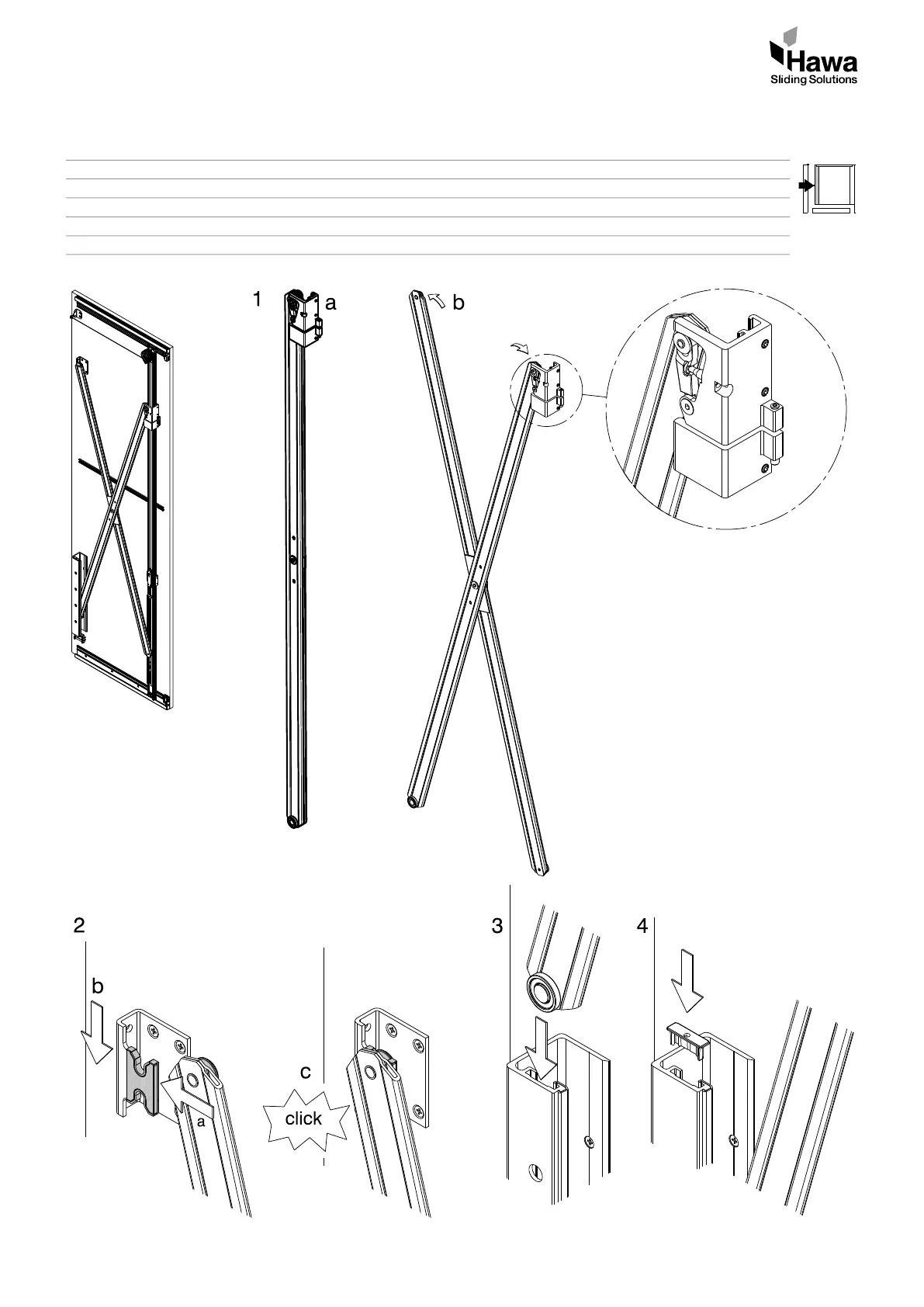 Hawa
Sliding Solutions

1 a

b

2

b

a

c

click

3

4