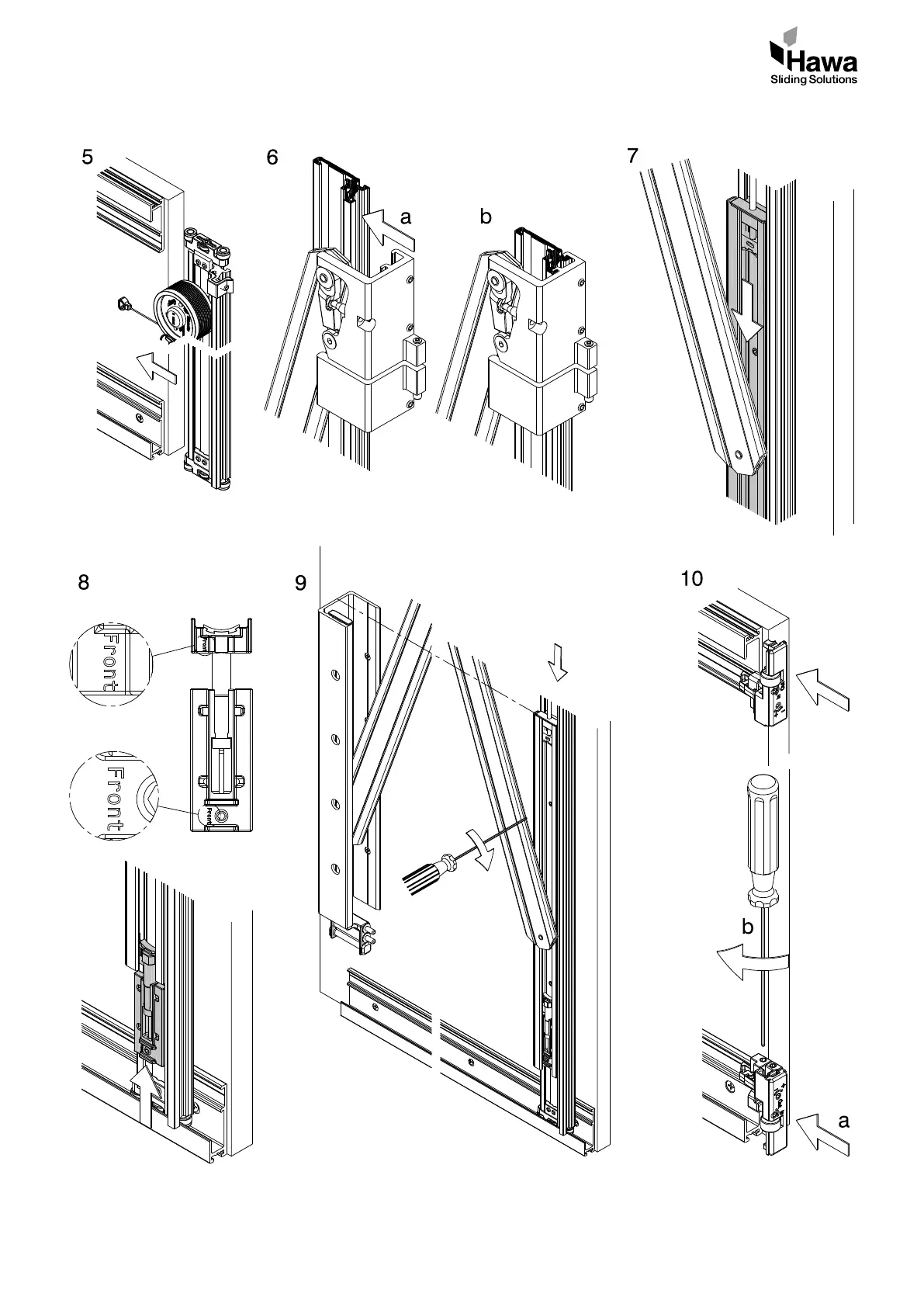 Hawa
Sliding Solutions

5

6

a

b

7

8

Front

Front

Front

9

10

b

a