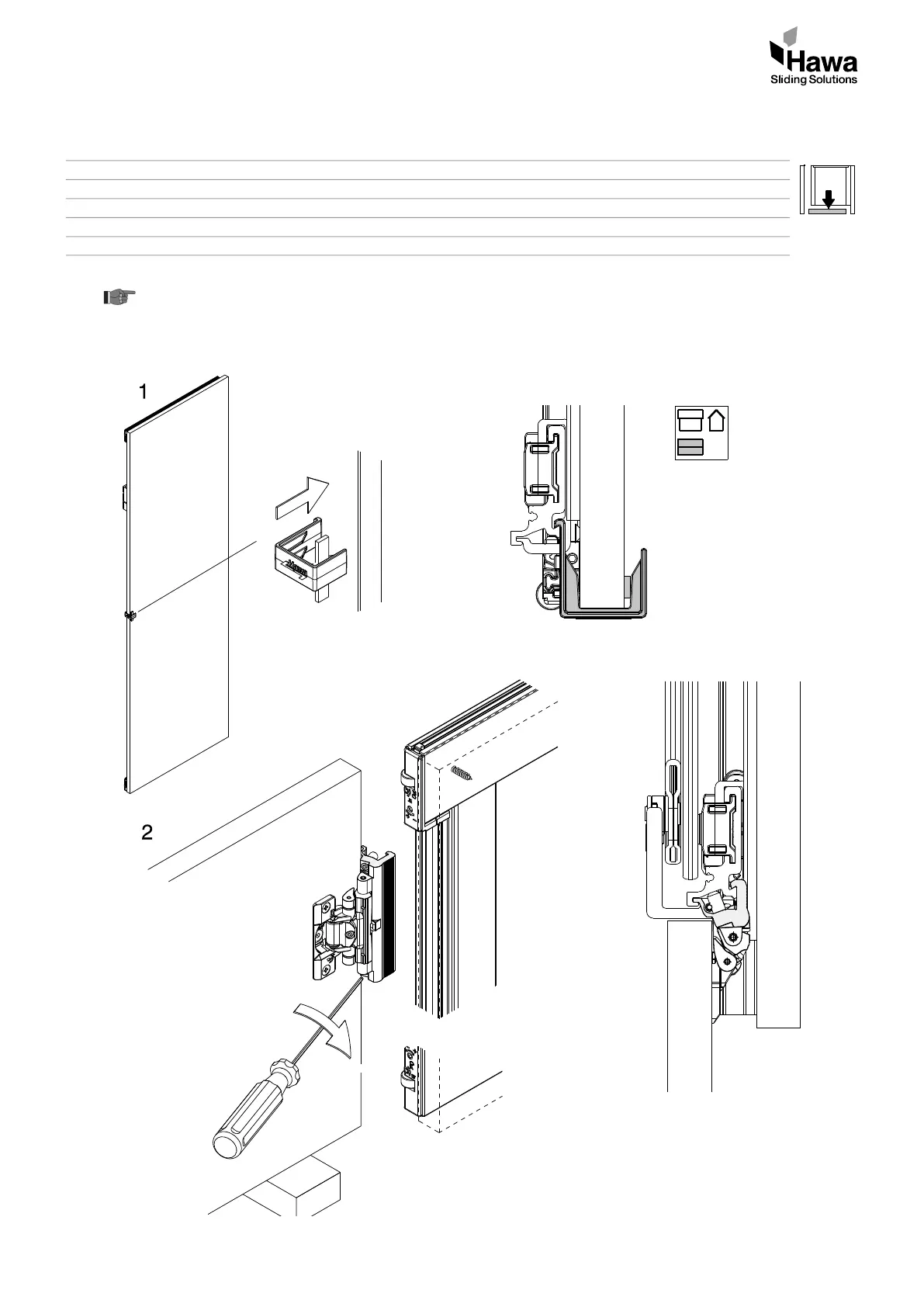 Hawa
Sliding Solutions

1

2