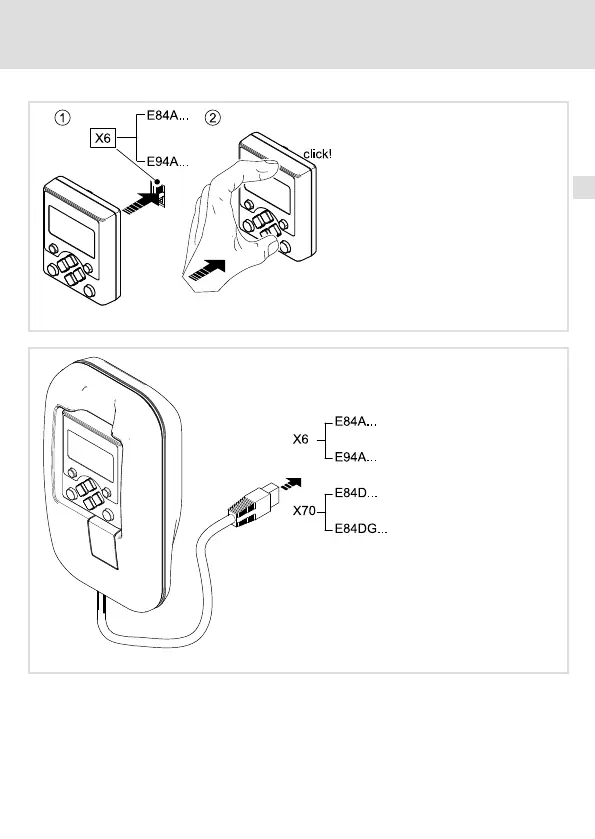 ①
X6
E84A...
E94A...
②
click!

X6
E84A...
E94A...
X70
E84D...
E84DG...