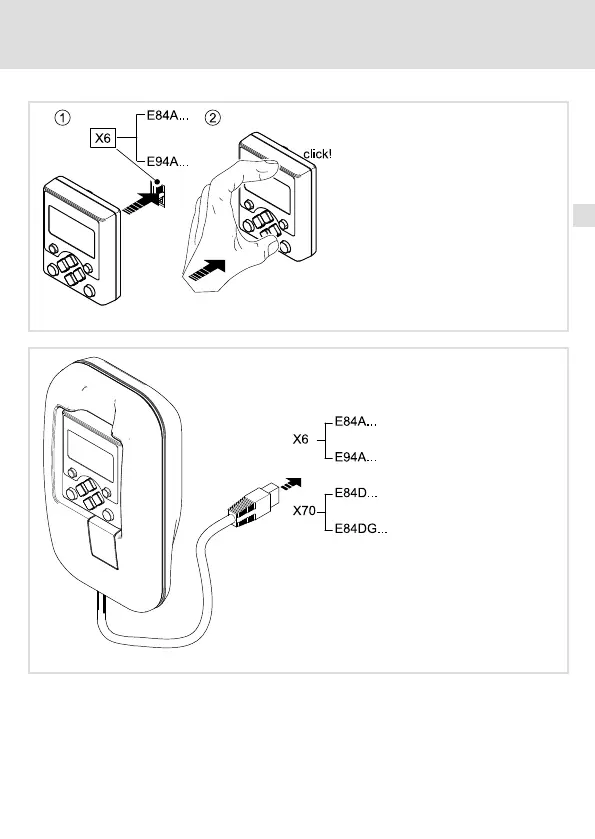 ①
X6
E84A...
E94A...
②
click!

X6
E84A...
E94A...
X70
E84D...
E84DG...