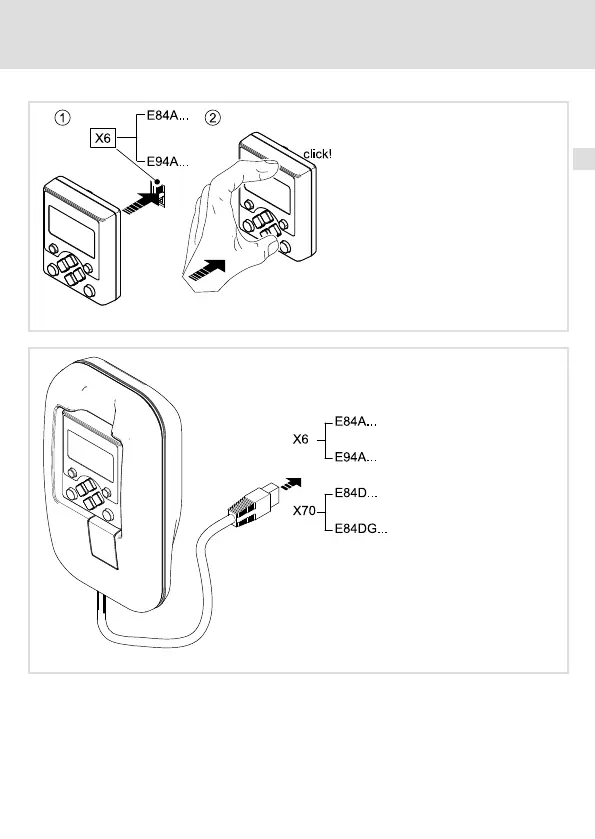 ①

X6

E84A...

E94A...

②

click!

X6

E84A...

E94A...

X70

E84D...

E84DG...