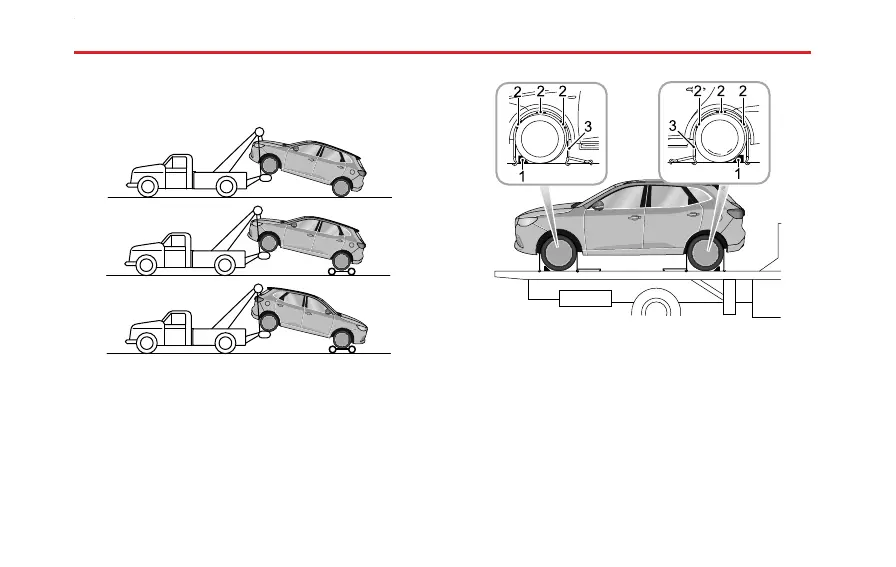 2 2 2
3
1
2 2 2
3
1