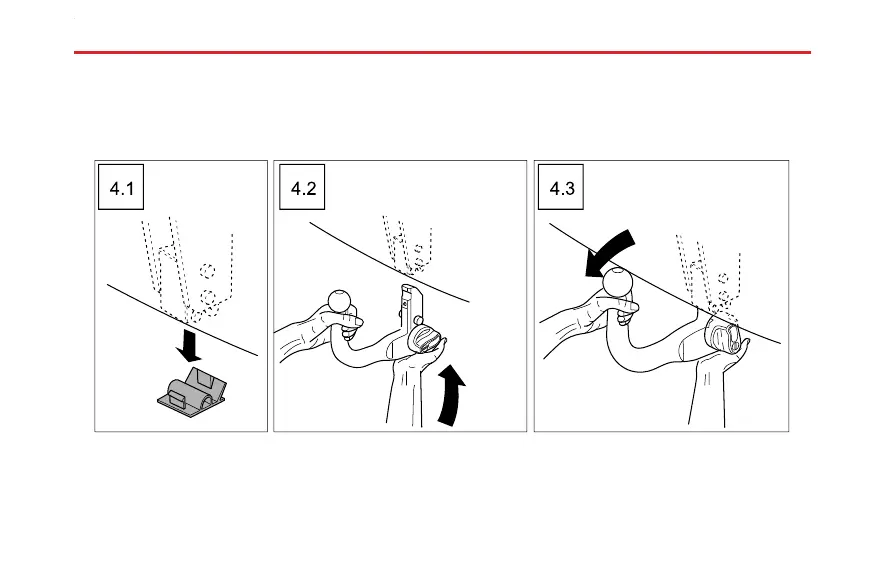 4.1

4.2

4.3