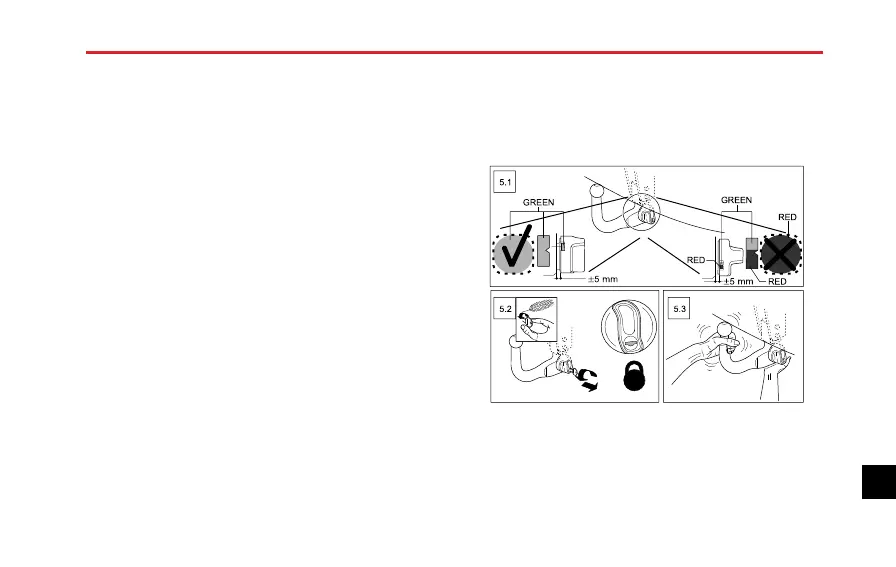 5.1

GREEN

±5 mm

GREEN

RED

RED

±5 mm

RED

5.2

5.3