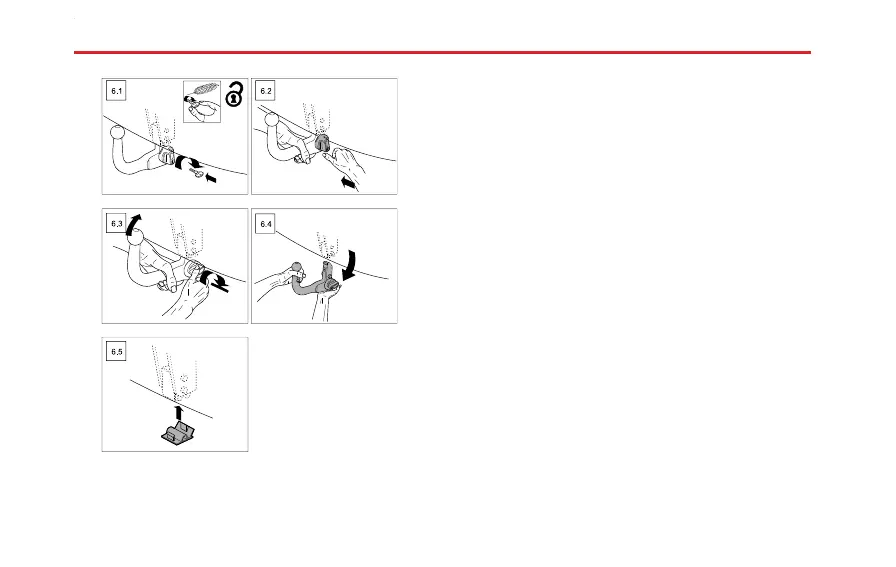 6.1

6.2

6.3

6.4

6.5