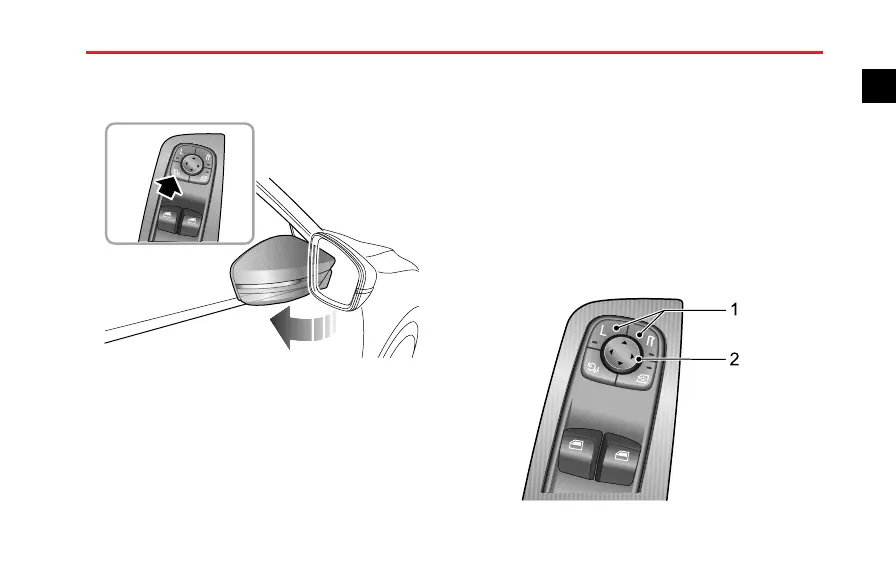 L
R
L
R
1
2