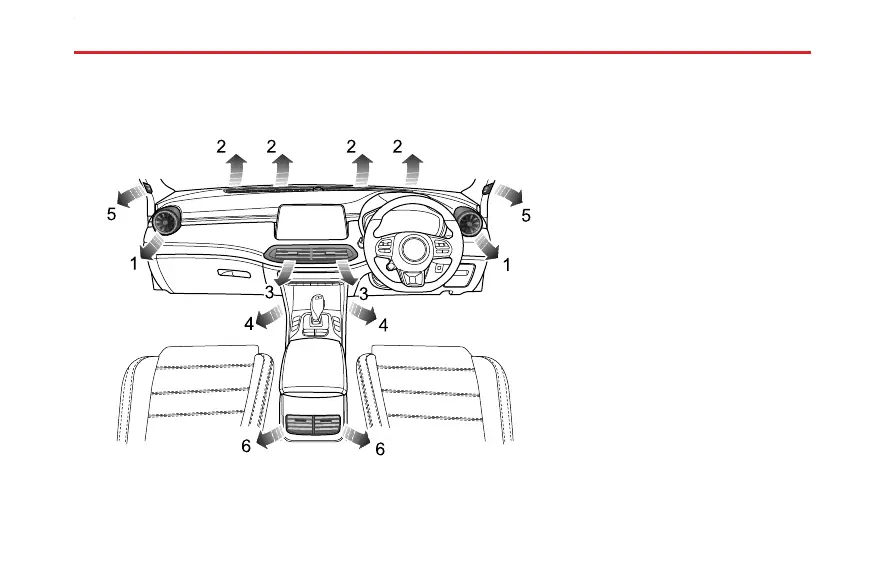 2 2 2 2
5 5
1 1
3 3
4 4
6 6