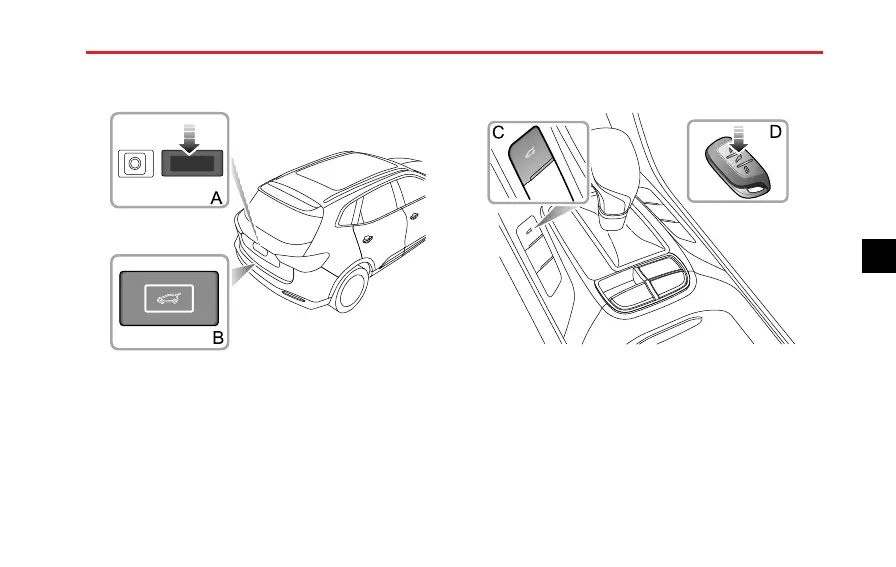 A

B

C

D