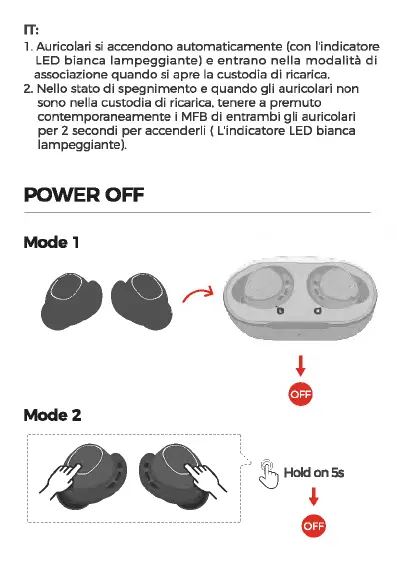 IT:
1. Auricolari si accendono automaticamente (con l'indicatore LED bianca lampeggiante) e entrano nella modalità di associazione quando si apre la custodia di ricarica.
2. Nello stato di spegnimento e quando gli auricolari non sono nella custodia di ricarica, tenere a premuto contemporaneamente i MFB di entrambi gli auricolari per 2 secondi per accenderli ( L'indicatore LED bianca lampeggiante).

POWER OFF

Mode 1

OFF

Mode 2

Hold on 5s

OFF