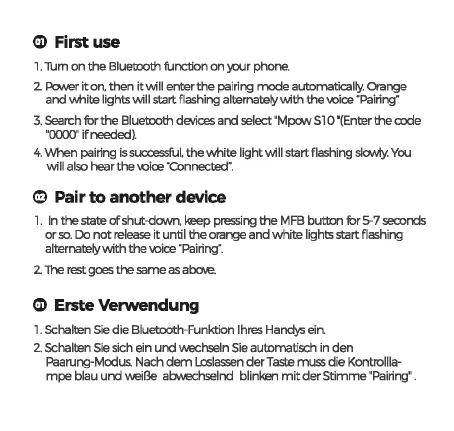 01 First use

1. Turn on the Bluetooth function on your phone.

2. Power it on, then it will enter the pairing mode automatically. Orange and white lights will start flashing alternately with the voice "Pairing"

3. Search for the Bluetooth devices and select "Mpow S10 "(Enter the code "0000" if needed).

4. When pairing is successful, the white light will start flashing slowly. You will also hear the voice "Connected".

02 Pair to another device

1. In the state of shut-down, keep pressing the MFB button for 5-7 seconds or so. Do not release it until the orange and white lights start flashing alternately with the voice "Pairing".

2. The rest goes the same as above.

01 Erste Verwendung

1. Schalten Sie die Bluetooth-Funktion Ihres Handys ein.

2. Schalten Sie sich ein und wechseln Sie automatisch in den Paarung-Modus. Nach dem Loslassen der Taste muss die Kontrolllampe blau und weiße abwechselnd blinken mit der Stimme "Pairing" .