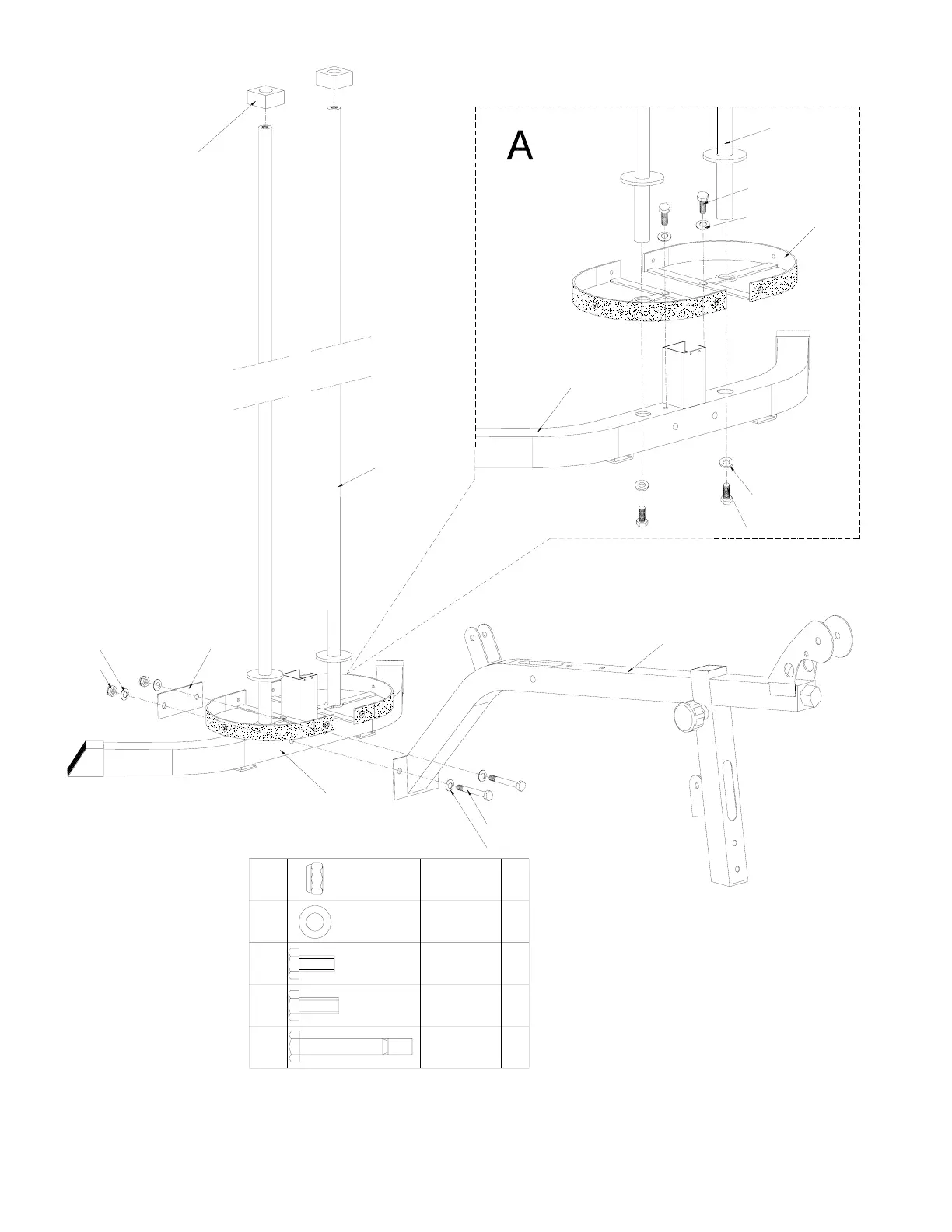 A