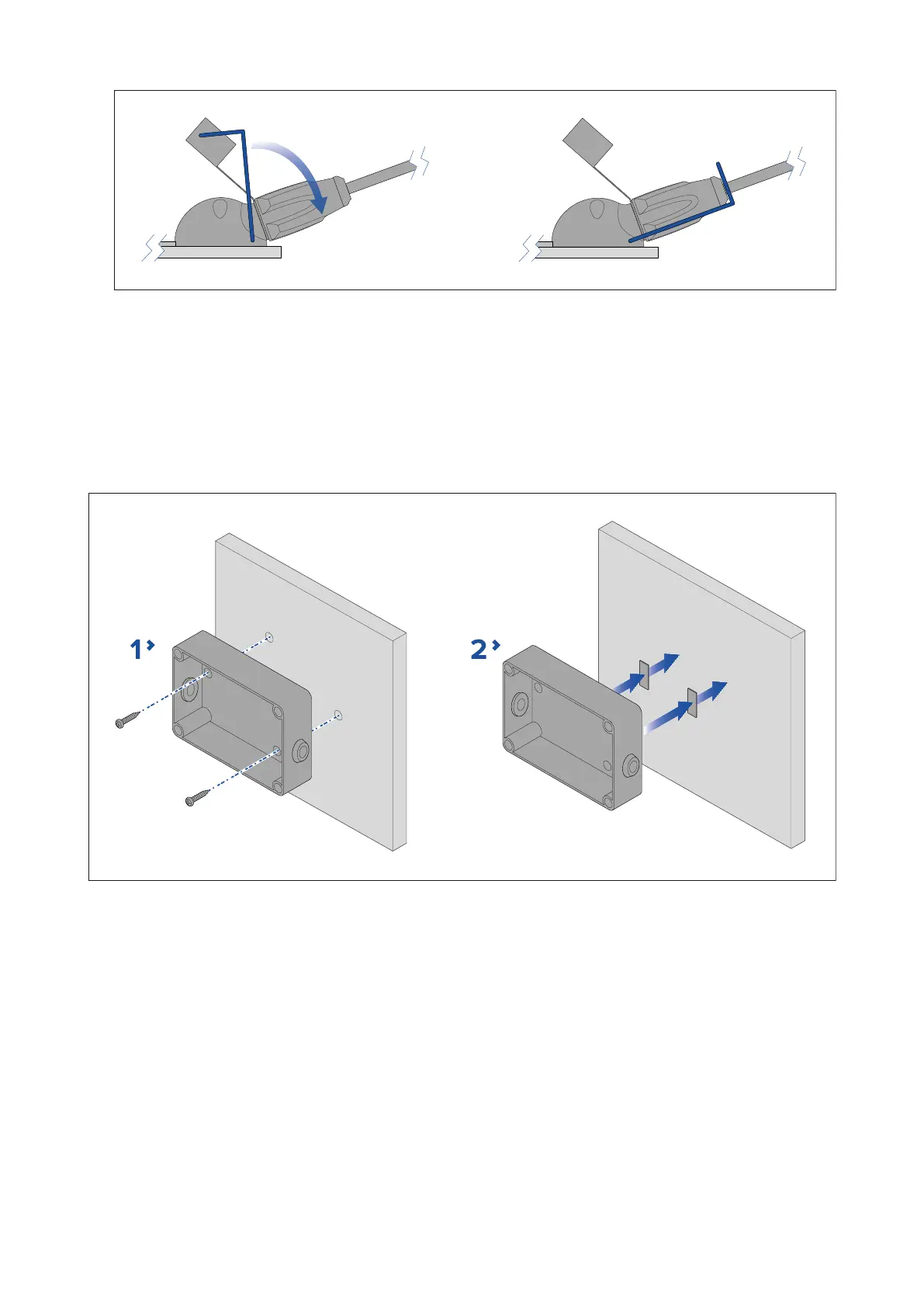 1
2