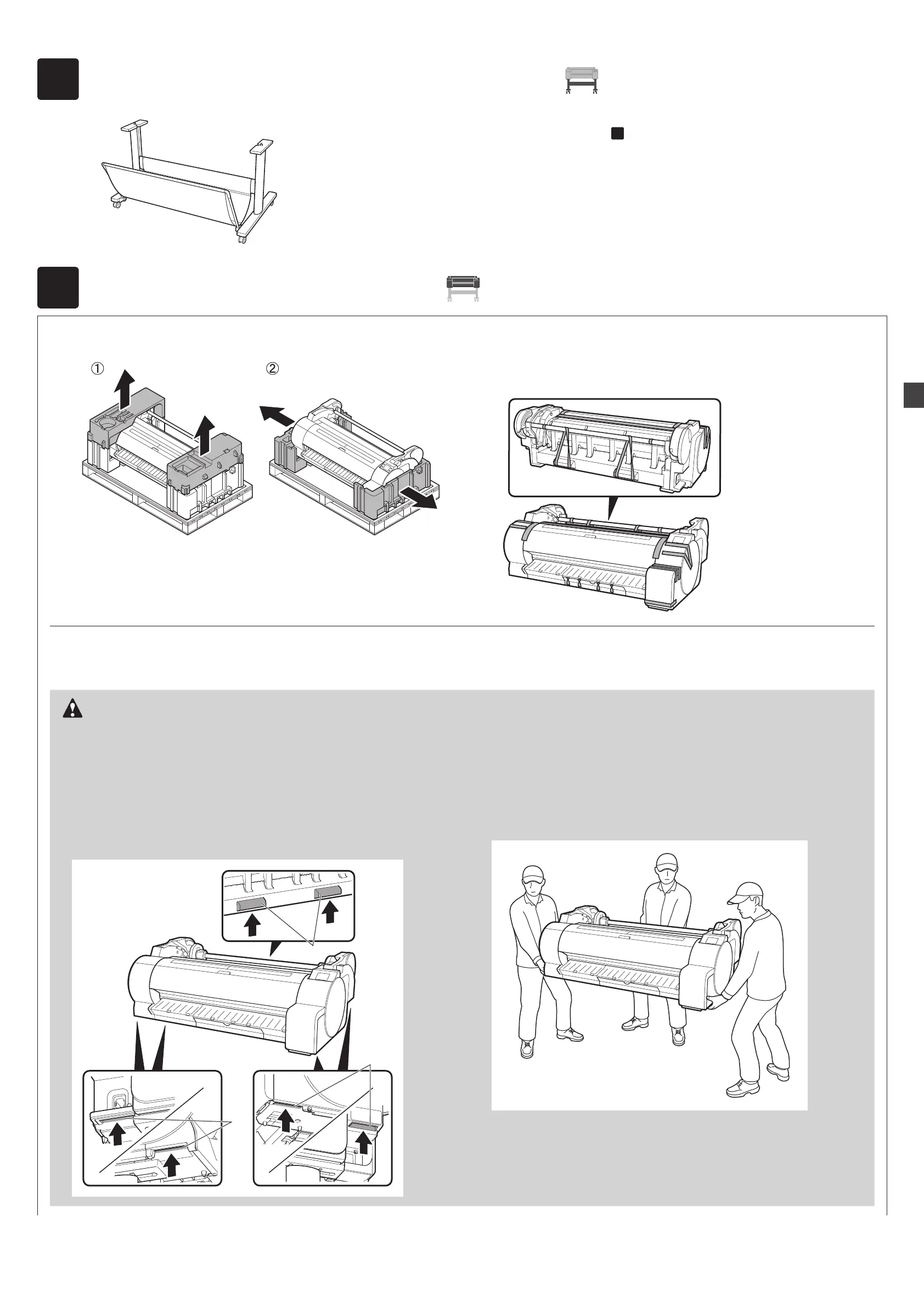 ①

②