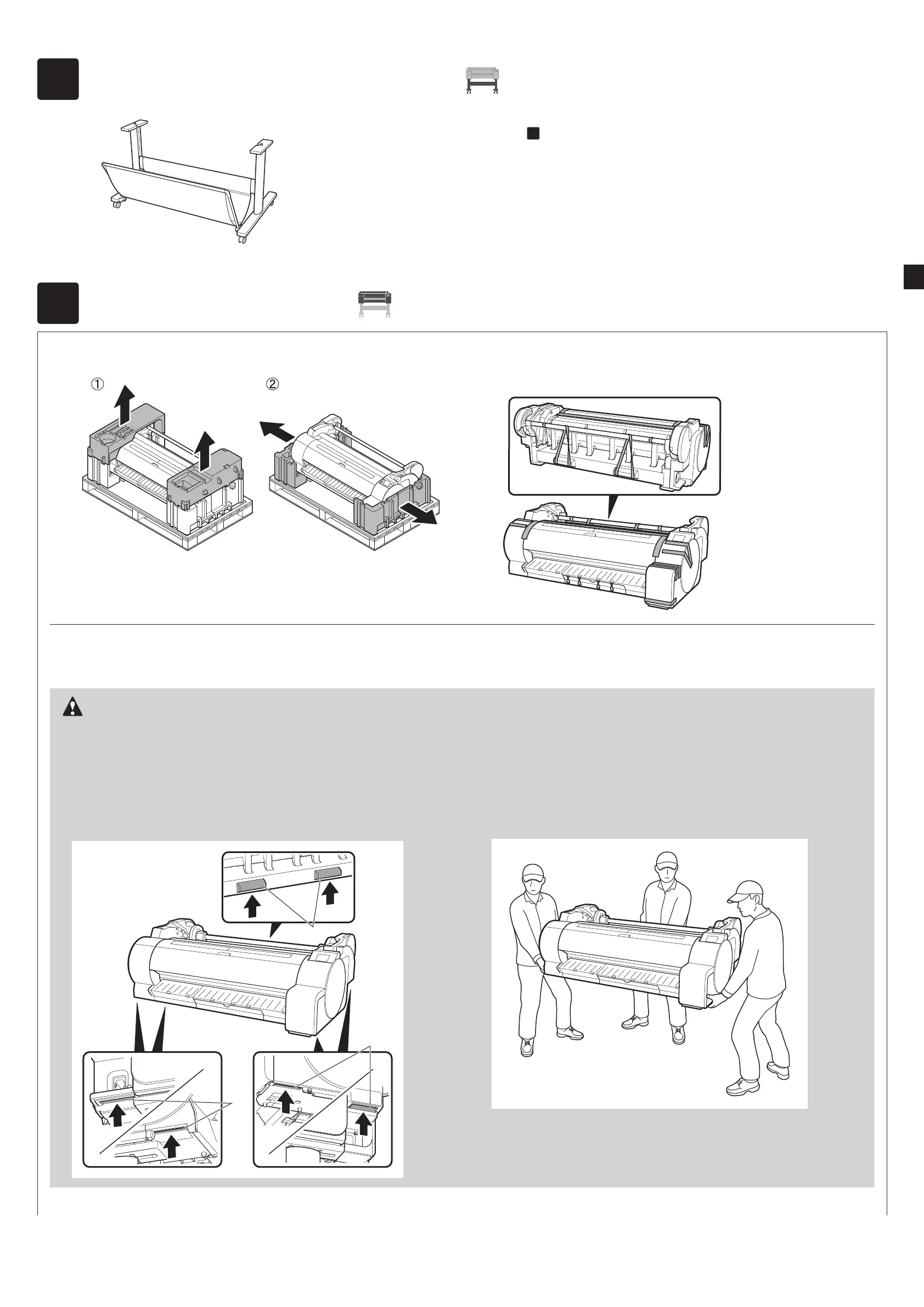 ①

②