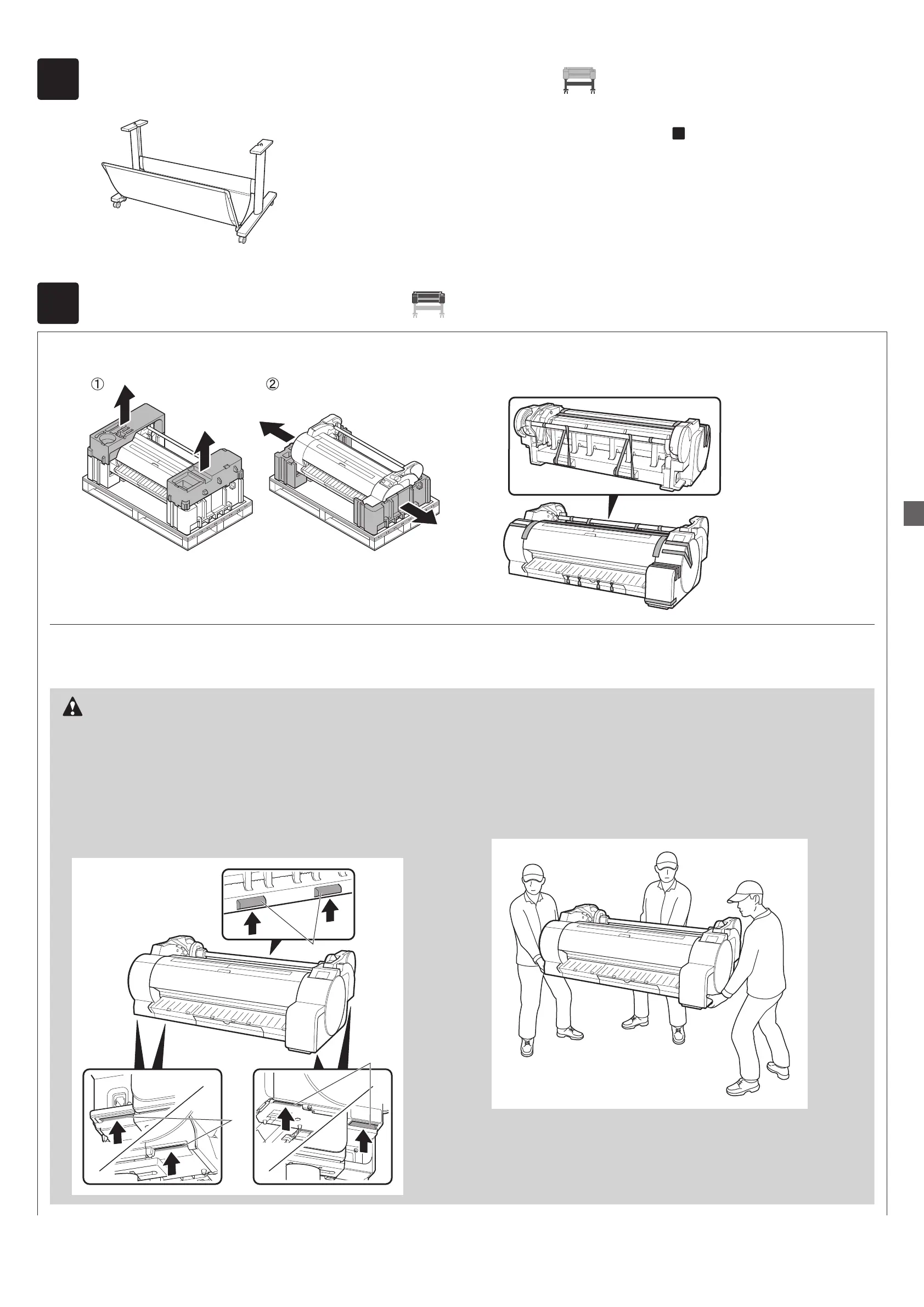 ①

②