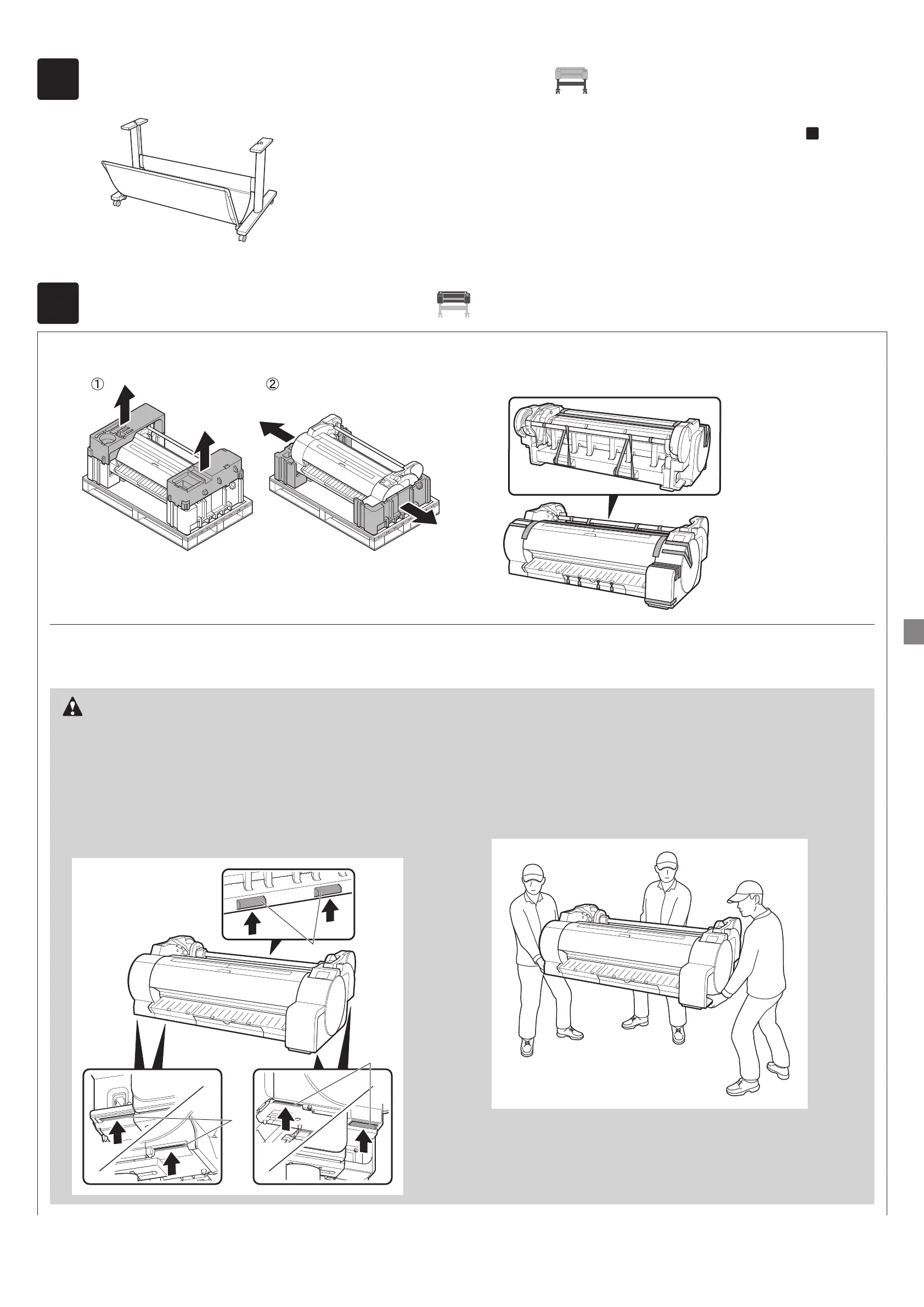 ①

②