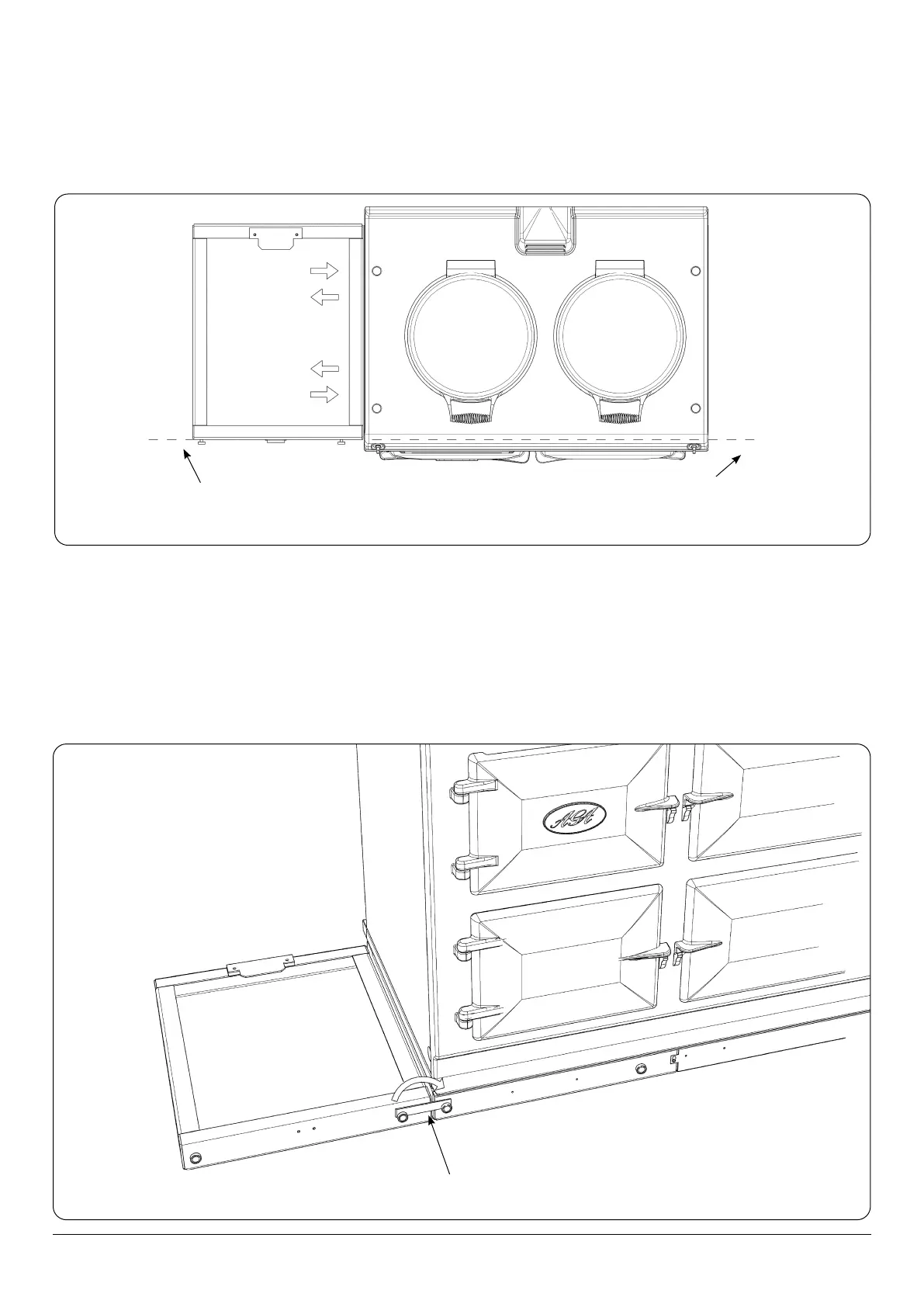 AGA