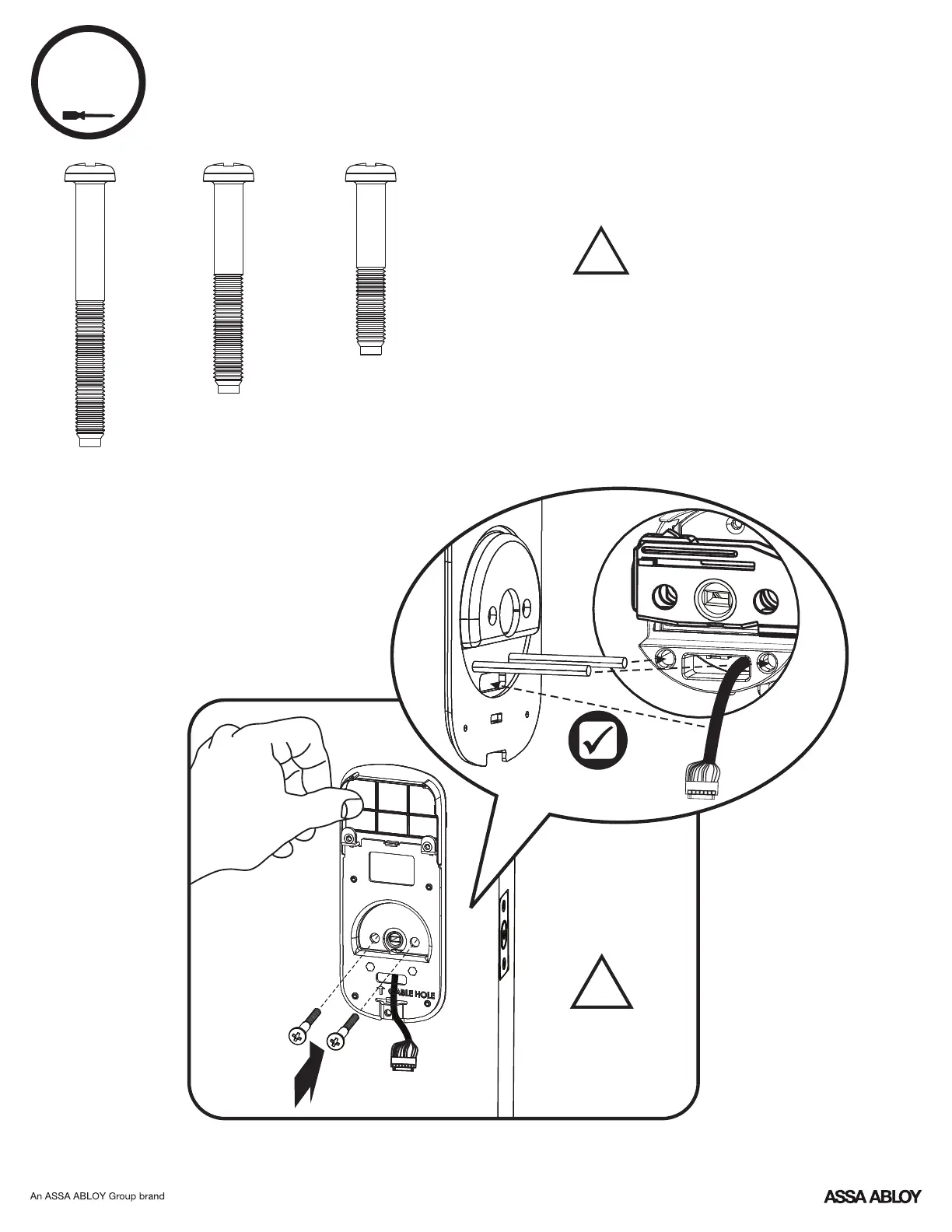 CABLE HOLE

An ASSA ABLOY Group brand

ASSA ABLOY