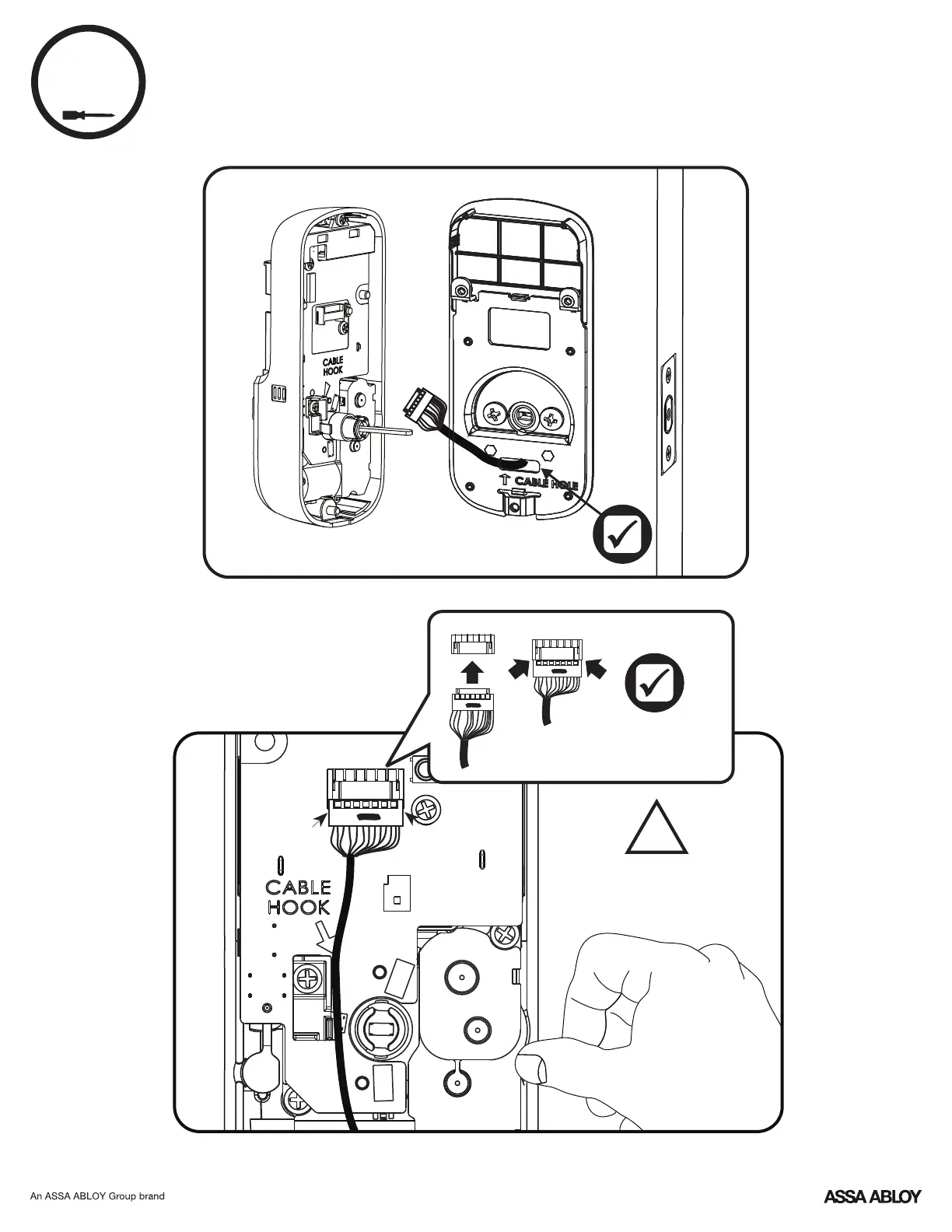 CABLE HOOK

CABLE HOLE

CABLE HOOK

An ASSA ABLOY Group brand

ASSA ABLOY