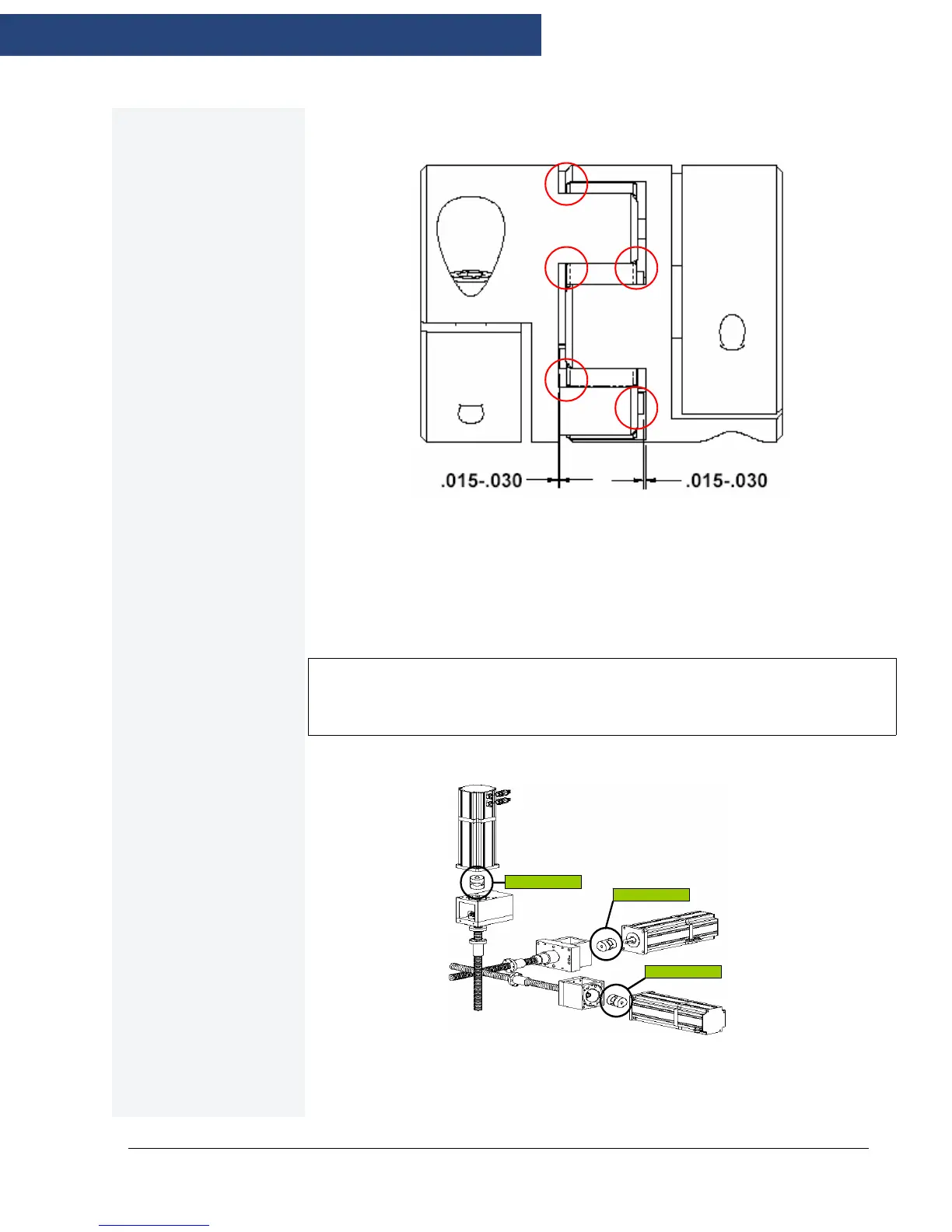 .015-.030

.015-.030