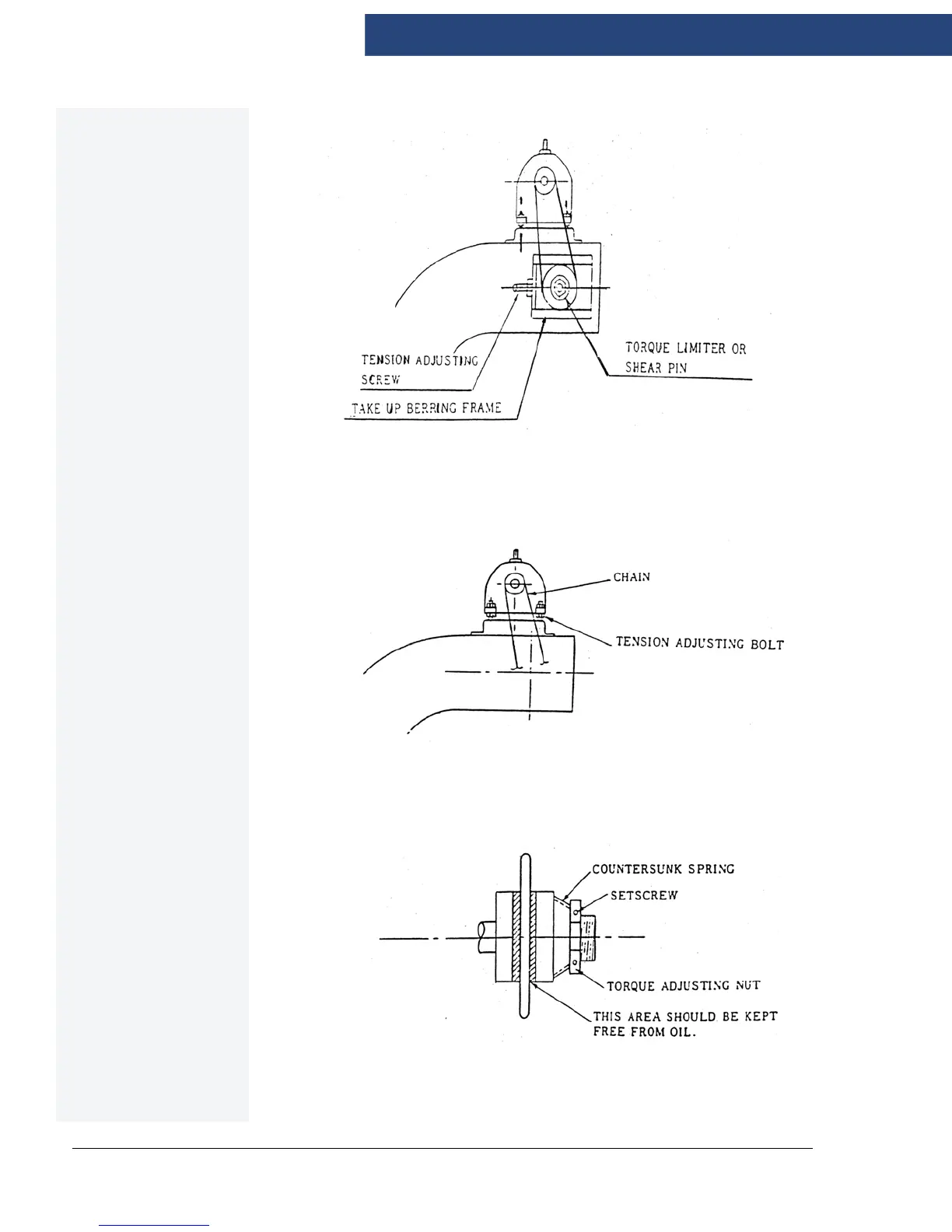 TENSION ADJUSTING SCREW

TAKE UP BERRING FRAME

TORQUE LIMITER OR SHEAR PIN

CHAIN

TENSION ADJUSTING BOLT

COUNTERSUNK SPRING

SETSCREW

TORQUE ADJUSTING NUT

THIS AREA SHOULD BE KEPT FREE FROM OIL.