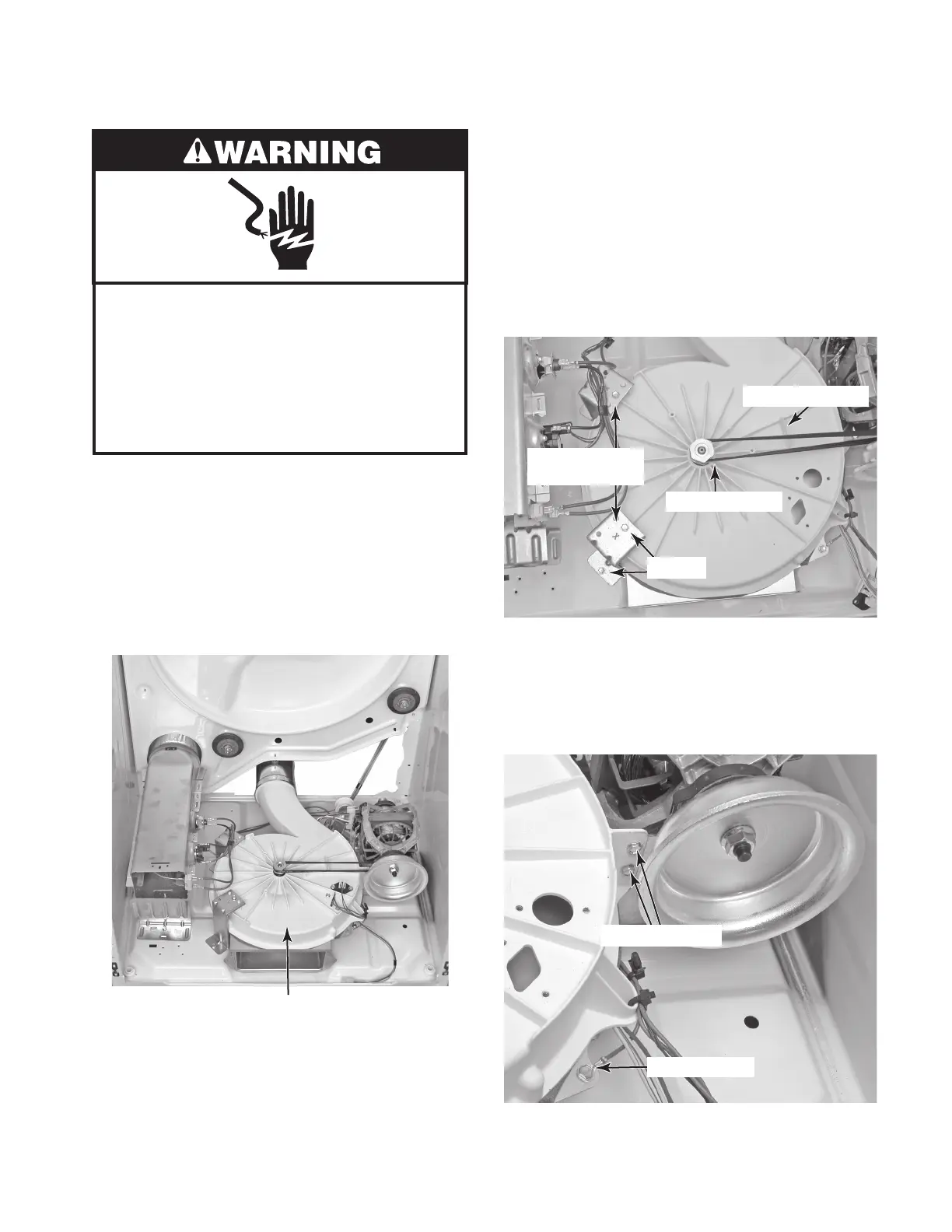 WARNING