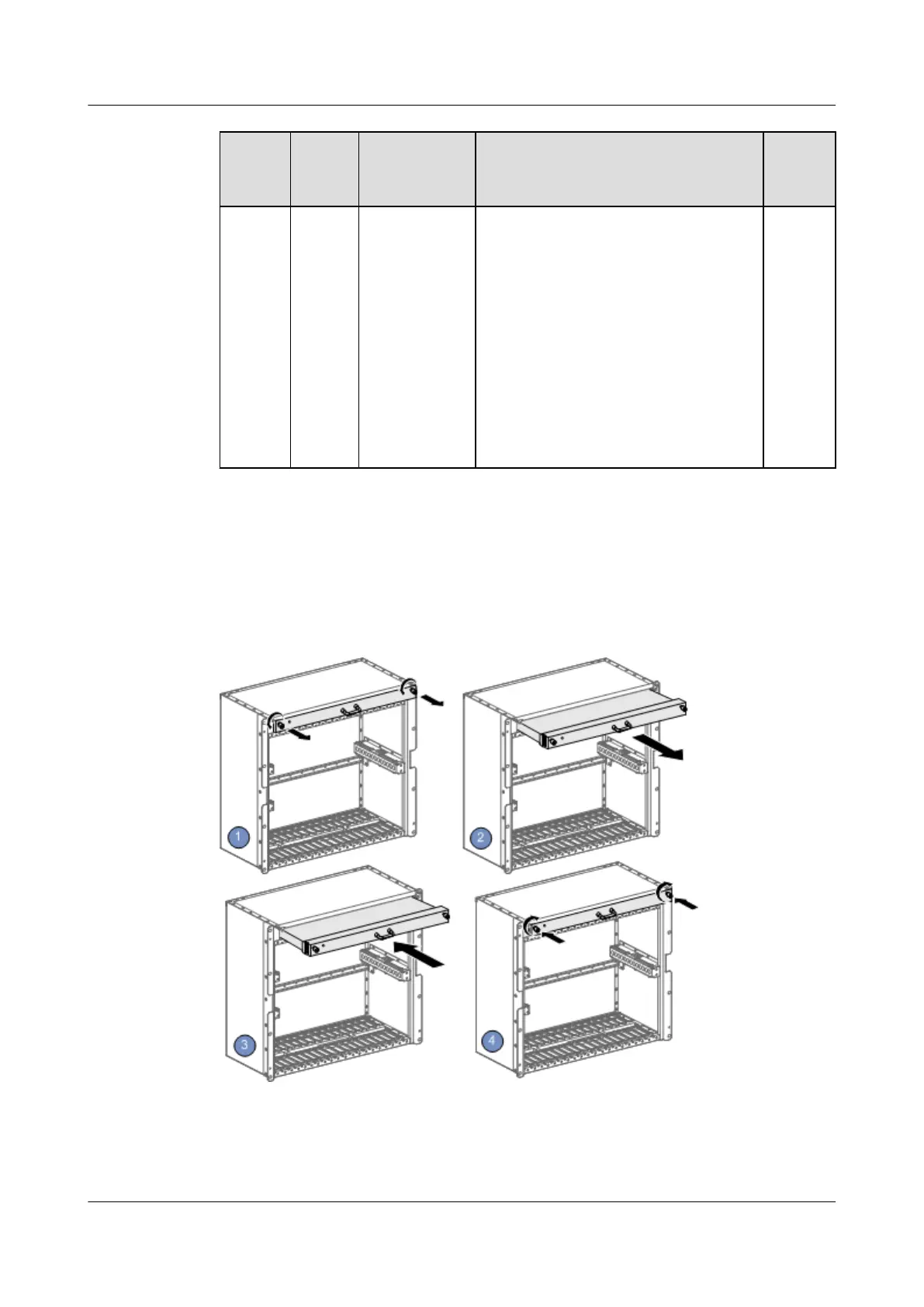 1

2

3

4